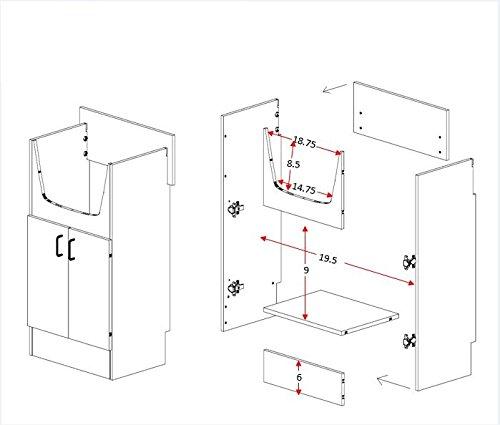 18.75
8.5
14.75
19.5
9
6