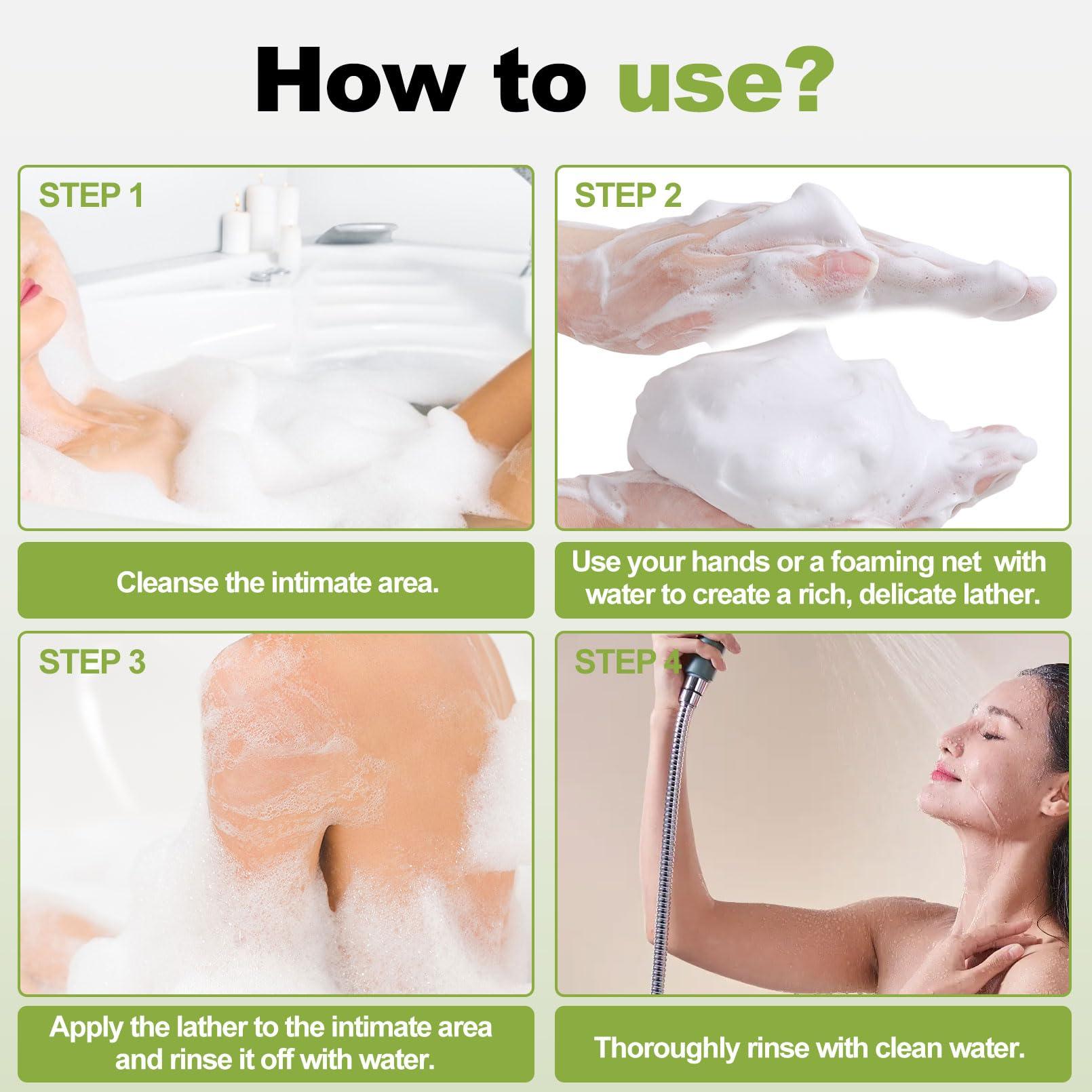 How to use?

STEP 1

Cleanse the intimate area.

STEP 2

Use your hands or a foaming net with water to create a rich, delicate lather.

STEP 3

Apply the lather to the intimate area and rinse it off with water.

STEP 4

Thoroughly rinse with clean water.