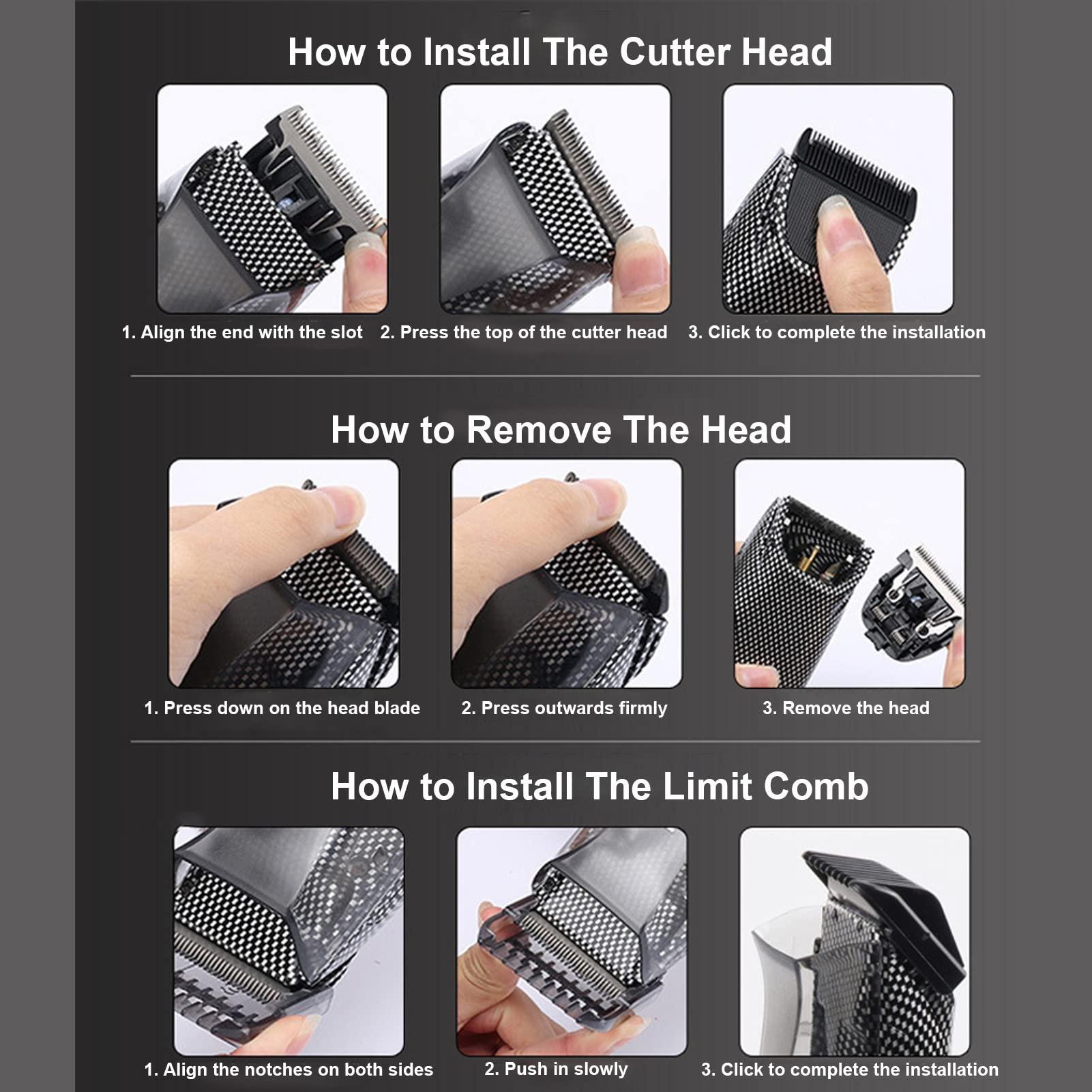 How to Install The Cutter Head

1. Align the end with the slot
2. Press the top of the cutter head
3. Click to complete the installation

How to Remove The Head

1. Press down on the head blade
2. Press outwards firmly
3. Remove the head

How to Install The Limit Comb

1. Align the notches on both sides
2. Push in slowly
3. Click to complete the installation