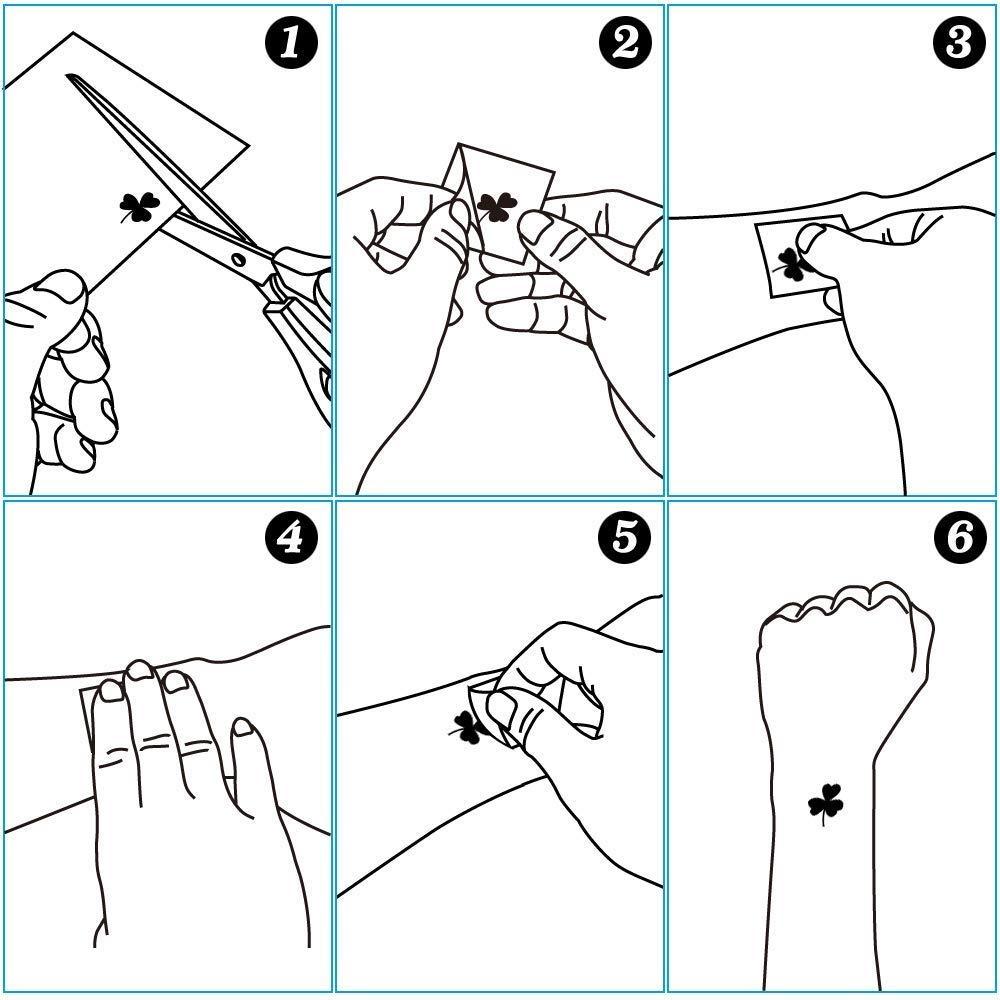 1

2

3

4

5

6