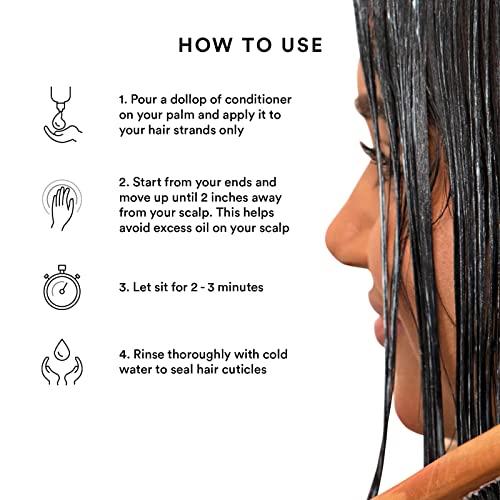 HOW TO USE

1. Pour a dollop of conditioner on your palm and apply it to your hair strands only

2. Start from your ends and move up until 2 inches away from your scalp. This helps avoid excess oil on your scalp

3. Let sit for 2 - 3 minutes

4. Rinse thoroughly with cold water to seal hair cuticles