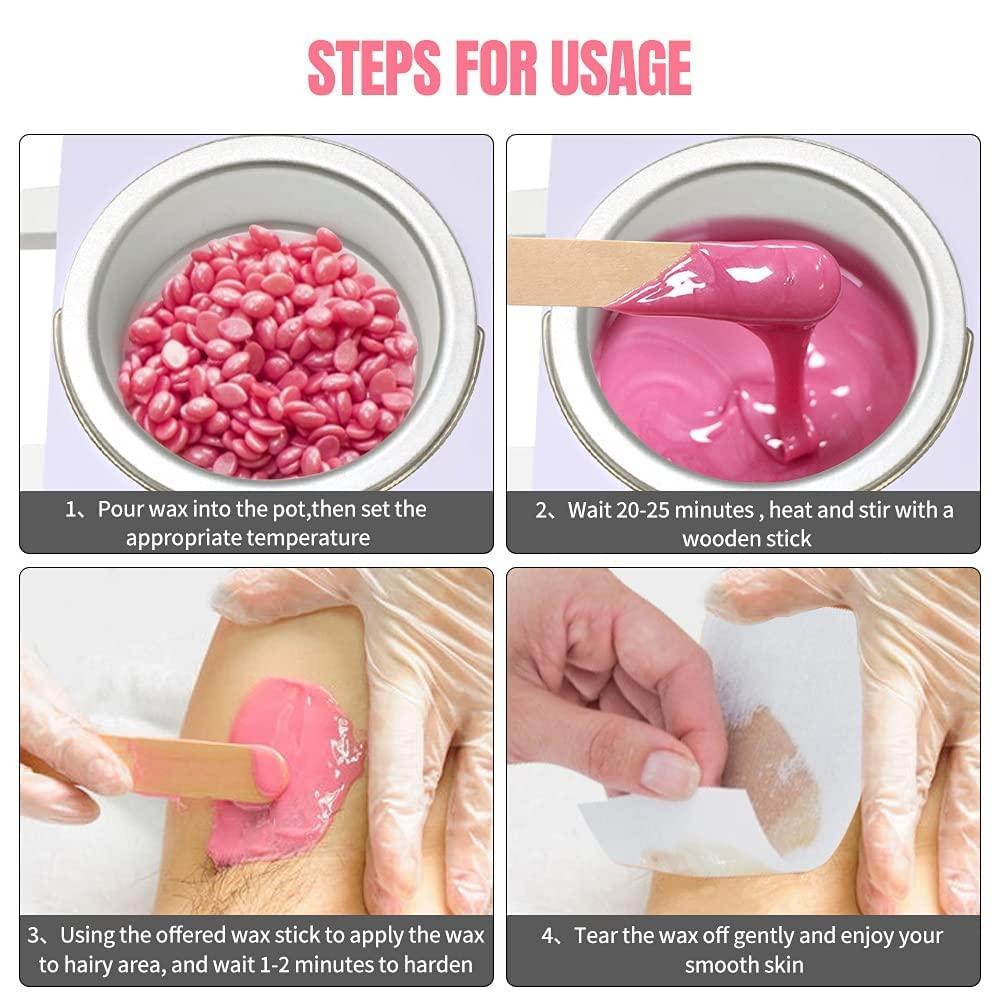 STEPS FOR USAGE

1、Pour wax into the pot,then set the appropriate temperature

2、Wait 20-25 minutes , heat and stir with a wooden stick

3、Using the offered wax stick to apply the wax to hairy area, and wait 1-2 minutes to harden

4、Tear the wax off gently and enjoy your smooth skin