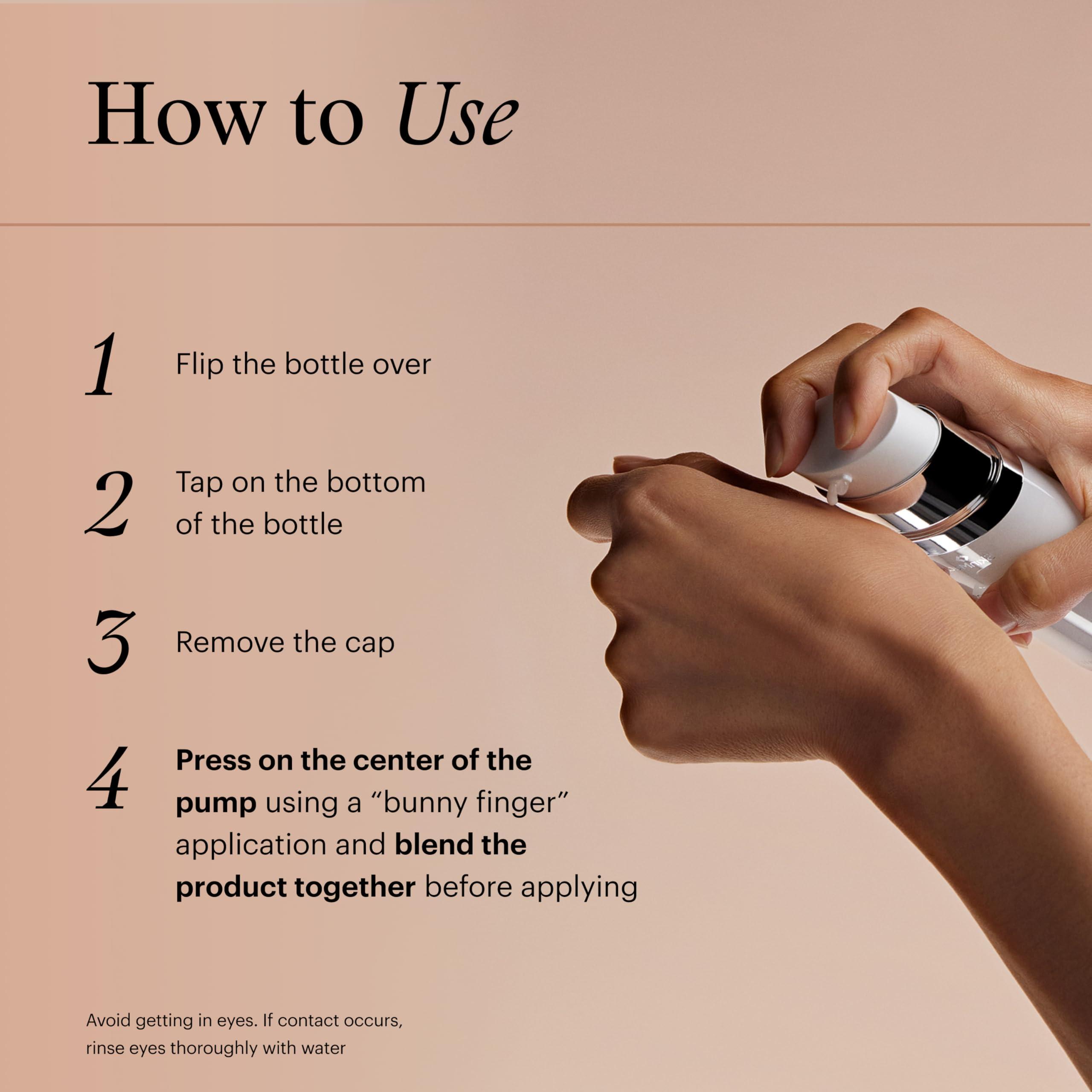 How to Use

1 Flip the bottle over

2 Tap on the bottom of the bottle

3 Remove the cap

4 Press on the center of the pump using a “bunny finger” application and blend the product together before applying

Avoid getting in eyes. If contact occurs, rinse eyes thoroughly with water