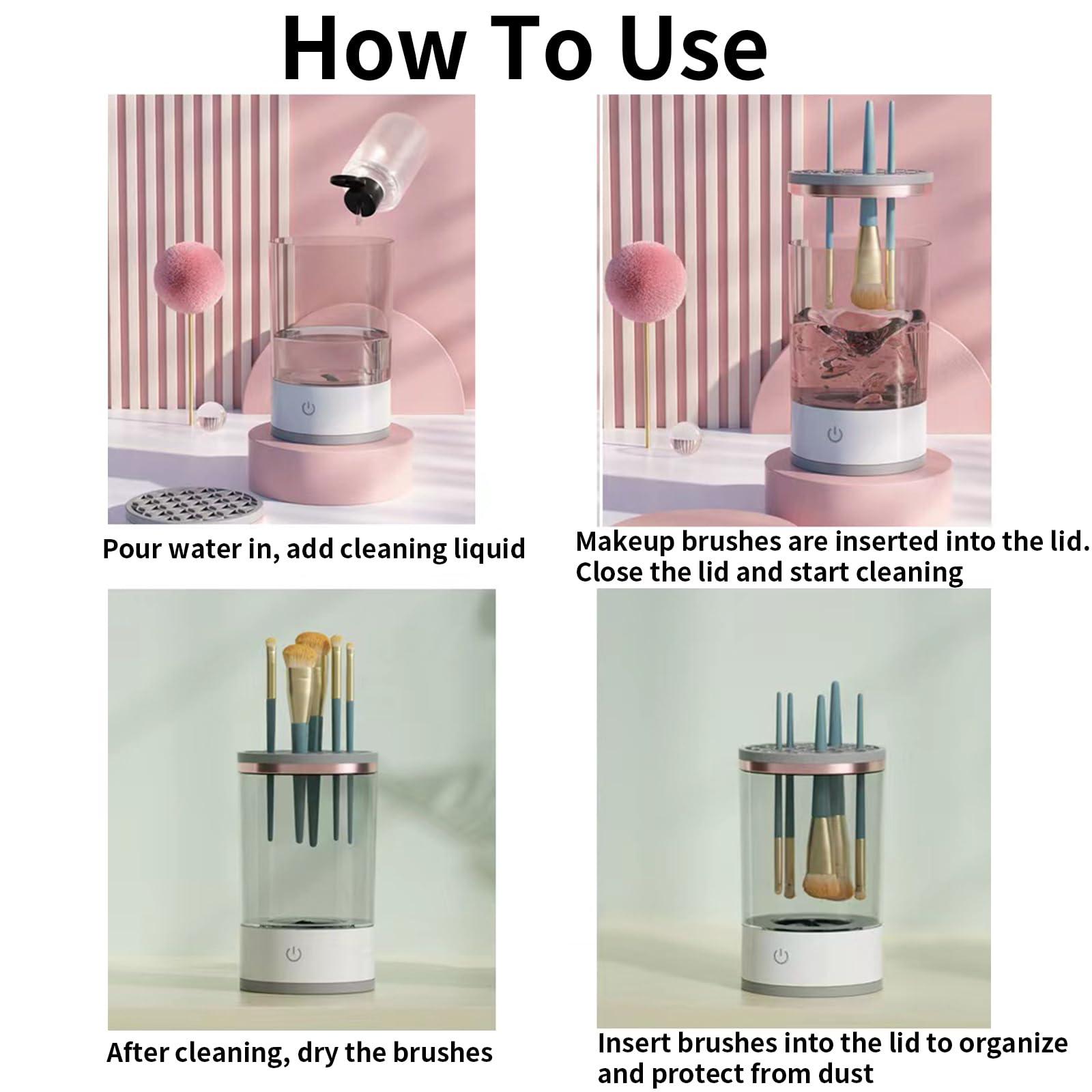 How To Use

Pour water in, add cleaning liquid

Makeup brushes are inserted into the lid. Close the lid and start cleaning

After cleaning, dry the brushes

Insert brushes into the lid to organize and protect from dust