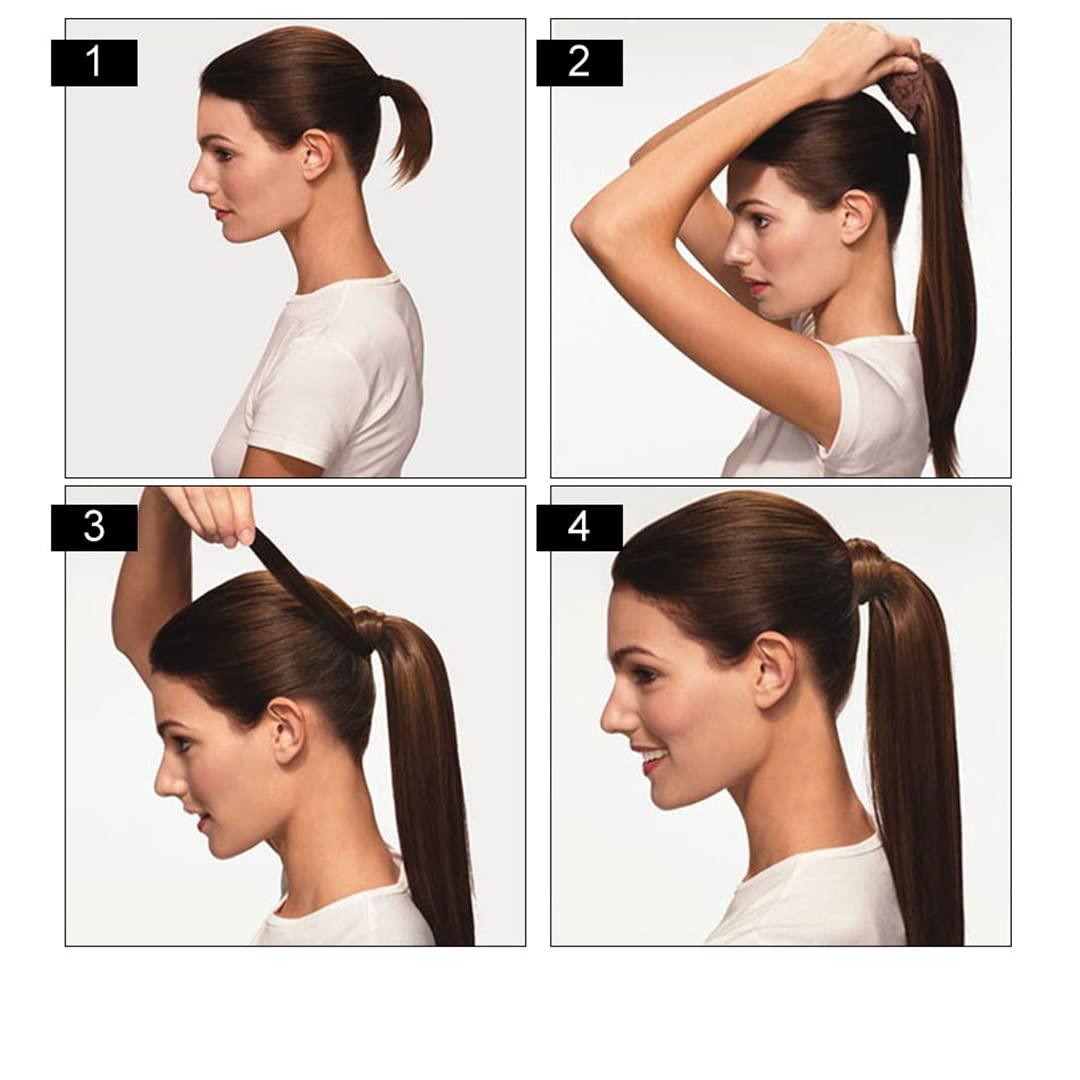 1

2

3

4