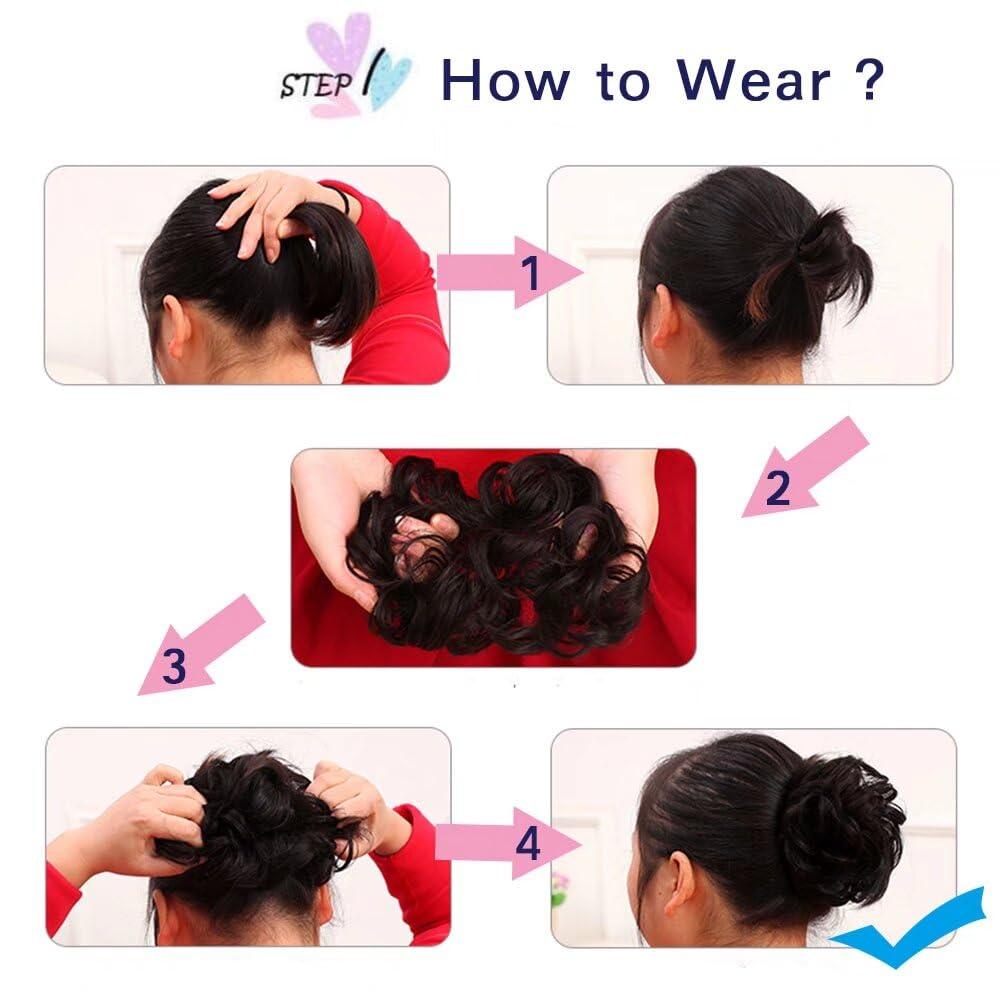 STEP How to Wear ?

1

2

3

4