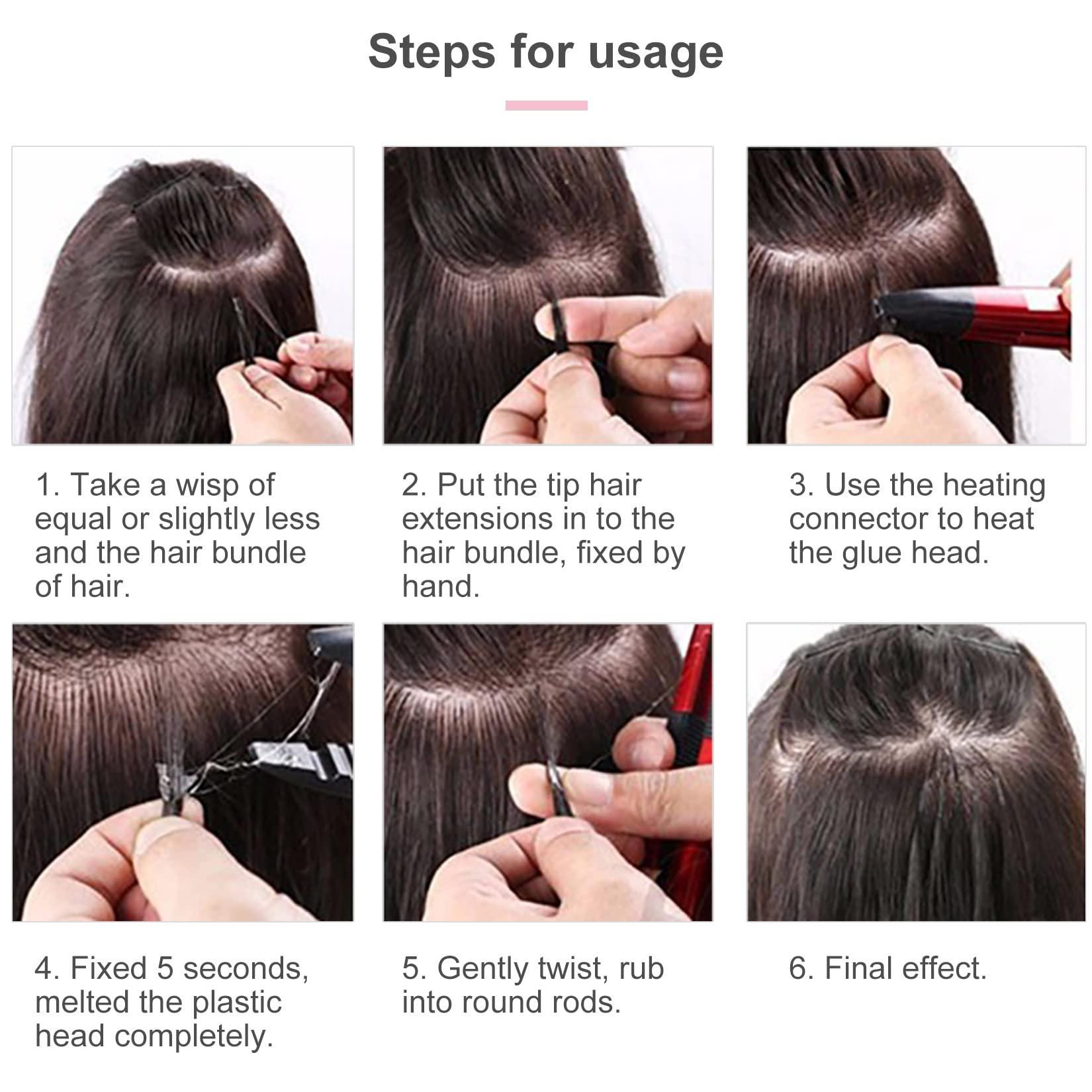 Steps for usage

1. Take a wisp of equal or slightly less and the hair bundle of hair.

2. Put the tip hair extensions in to the hair bundle, fixed by hand.

3. Use the heating connector to heat the glue head.

4. Fixed 5 seconds, melted the plastic head completely.

5. Gently twist, rub into round rods.

6. Final effect.