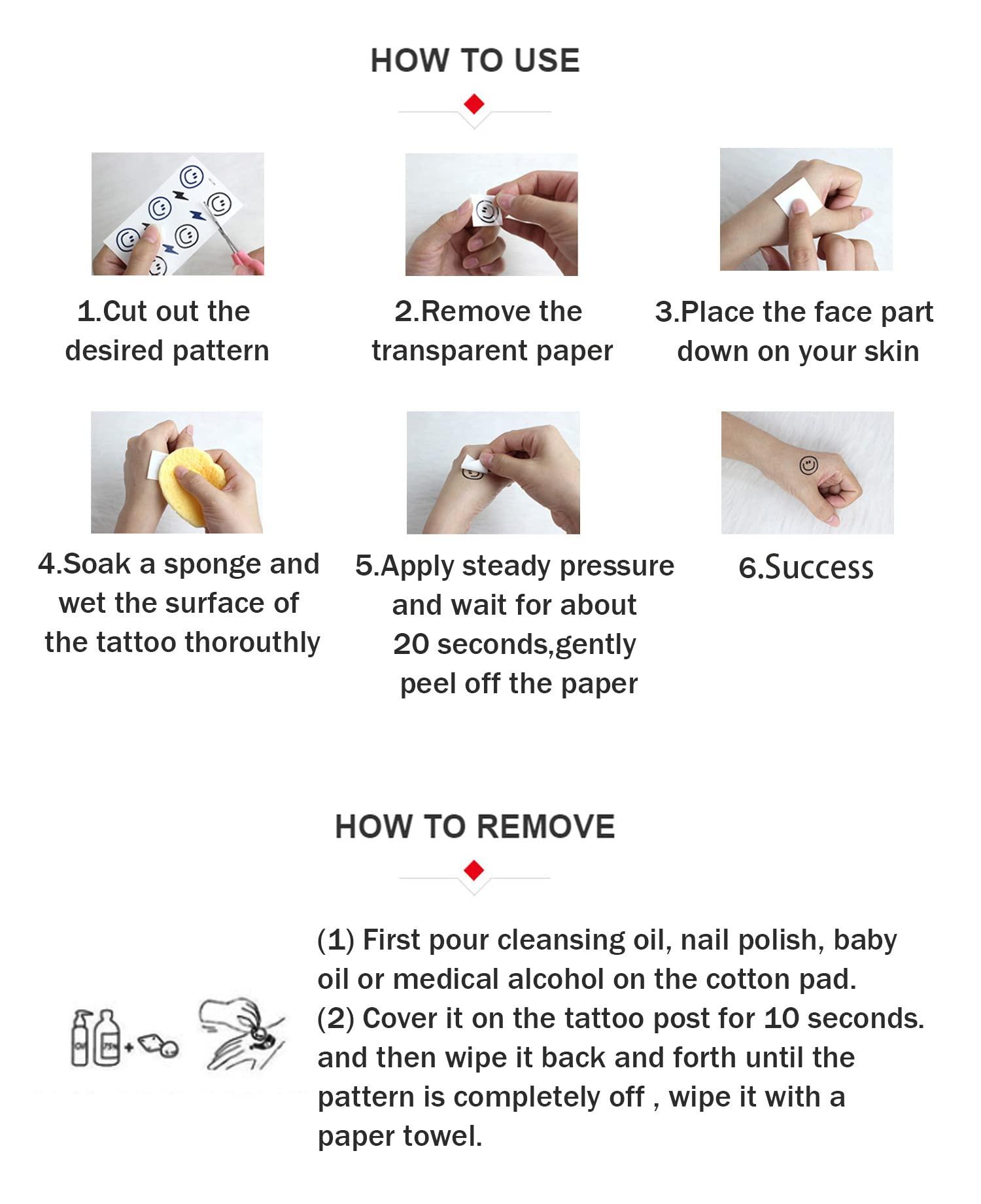 HOW TO USE

1.Cut out the desired pattern

2.Remove the transparent paper

3.Place the face part down on your skin

4.Soak a sponge and wet the surface of the tattoo thorouthly

5.Apply steady pressure and wait for about 20 seconds,gently peel off the paper

6.Success

HOW TO REMOVE

(1) First pour cleansing oil, nail polish, baby oil or medical alcohol on the cotton pad.
(2) Cover it on the tattoo post for 10 seconds. and then wipe it back and forth until the pattern is completely off , wipe it with a paper towel.