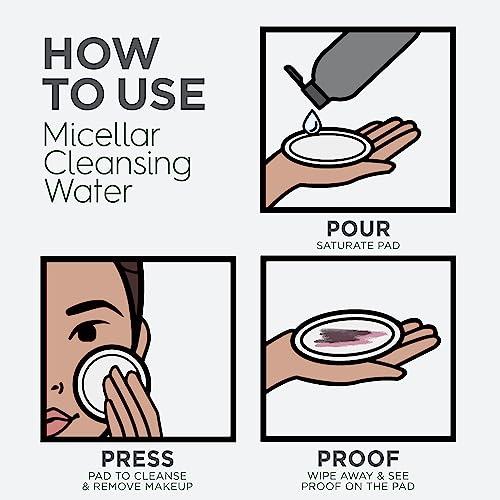 HOW TO USE
Micellar Cleansing Water

POUR
SATURATE PAD

PRESS
PAD TO CLEANSE & REMOVE MAKEUP

PROOF
WIPE AWAY & SEE PROOF ON THE PAD