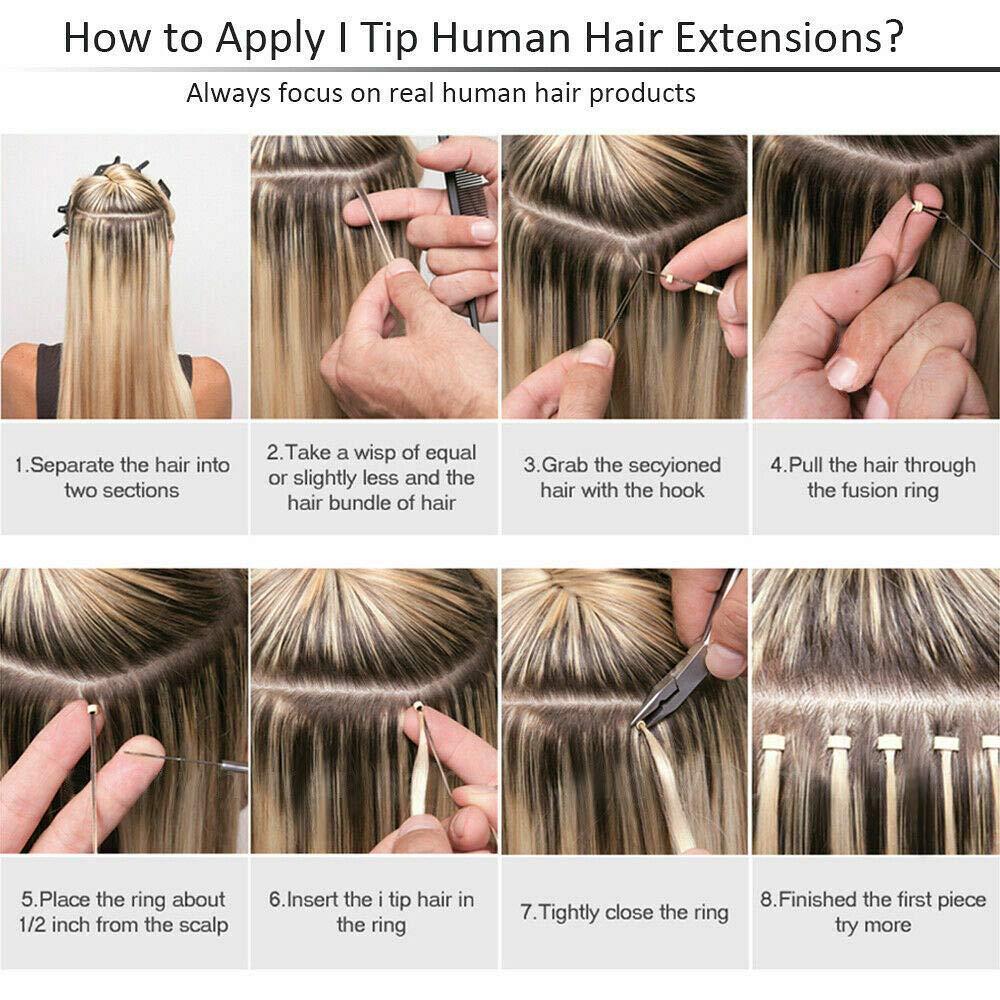 How to Apply I Tip Human Hair Extensions?

Always focus on real human hair products

1.Separate the hair into two sections

2.Take a wisp of equal or slightly less and the hair bundle of hair

3.Grab the secyioned hair with the hook

4.Pull the hair through the fusion ring

5.Place the ring about 1/2 inch from the scalp

6.Insert the i tip hair in the ring

7.Tightly close the ring

8.Finished the first piece try more