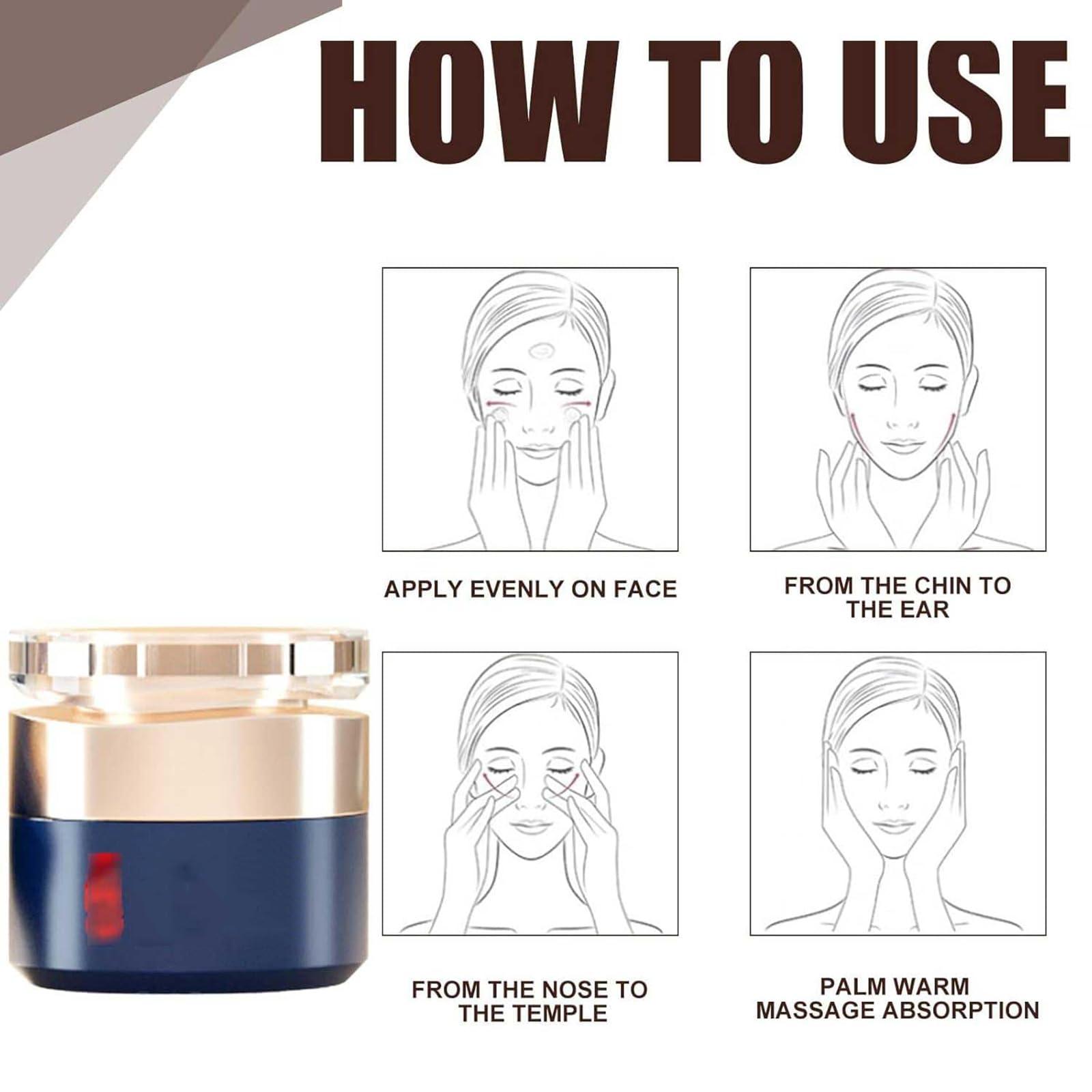 HOW TO USE

APPLY EVENLY ON FACE

FROM THE CHIN TO THE EAR

FROM THE NOSE TO THE TEMPLE

PALM WARM MASSAGE ABSORPTION