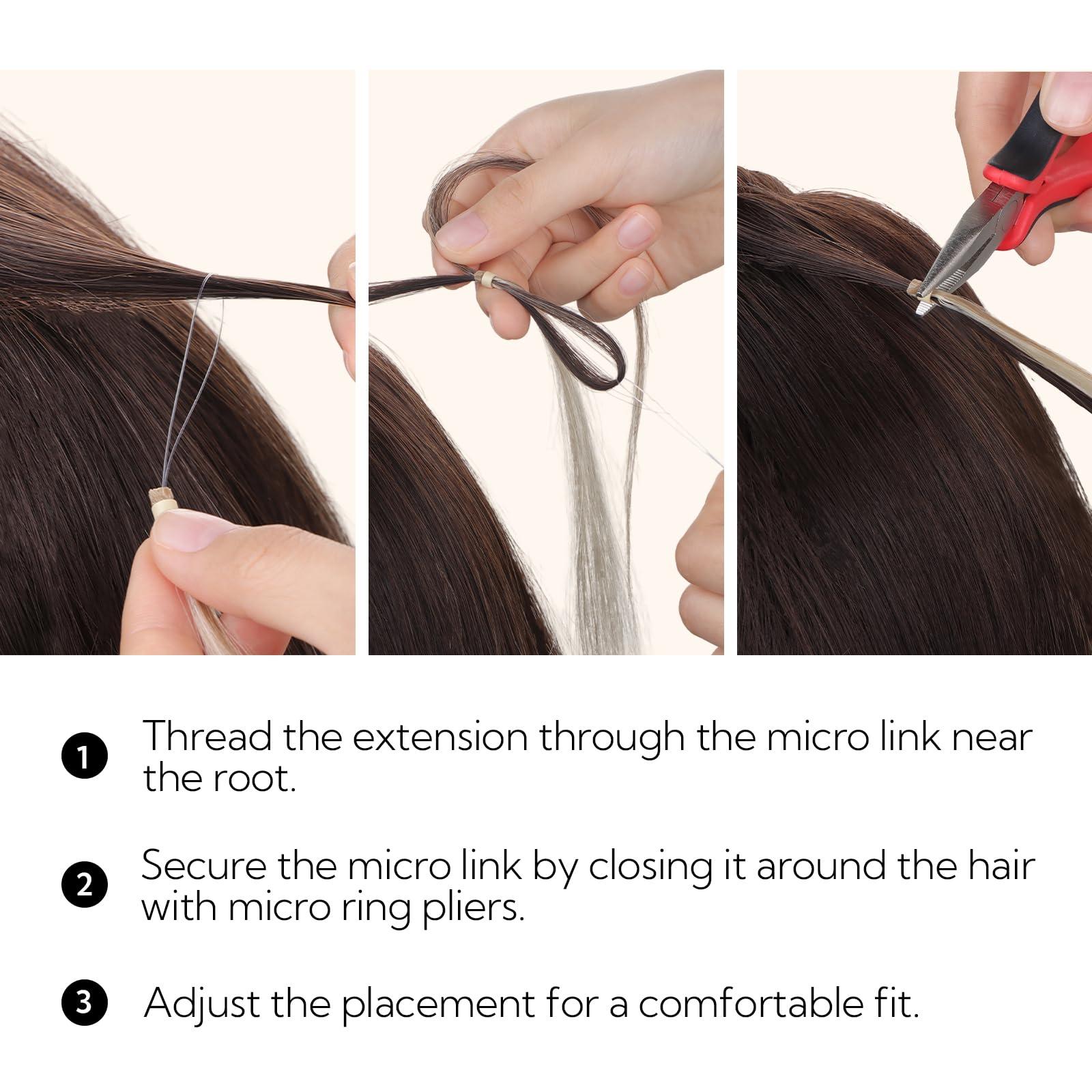 1 Thread the extension through the micro link near the root.

2 Secure the micro link by closing it around the hair with micro ring pliers.

3 Adjust the placement for a comfortable fit.