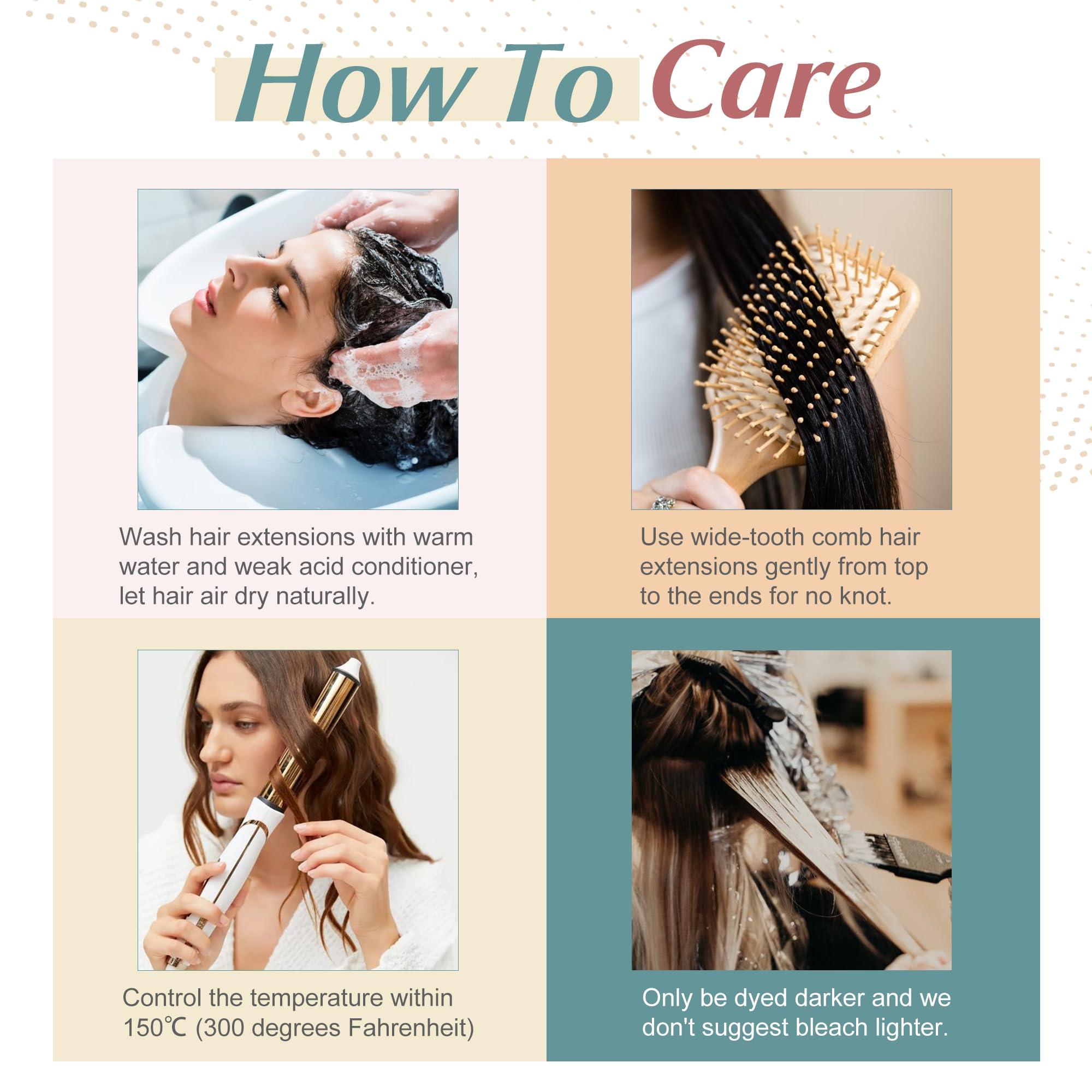 How To Care

Wash hair extensions with warm water and weak acid conditioner, let hair air dry naturally.

Use wide-tooth comb hair extensions gently from top to the ends for no knot.

Control the temperature within 150℃ (300 degrees Fahrenheit)

Only be dyed darker and we don't suggest bleach lighter.