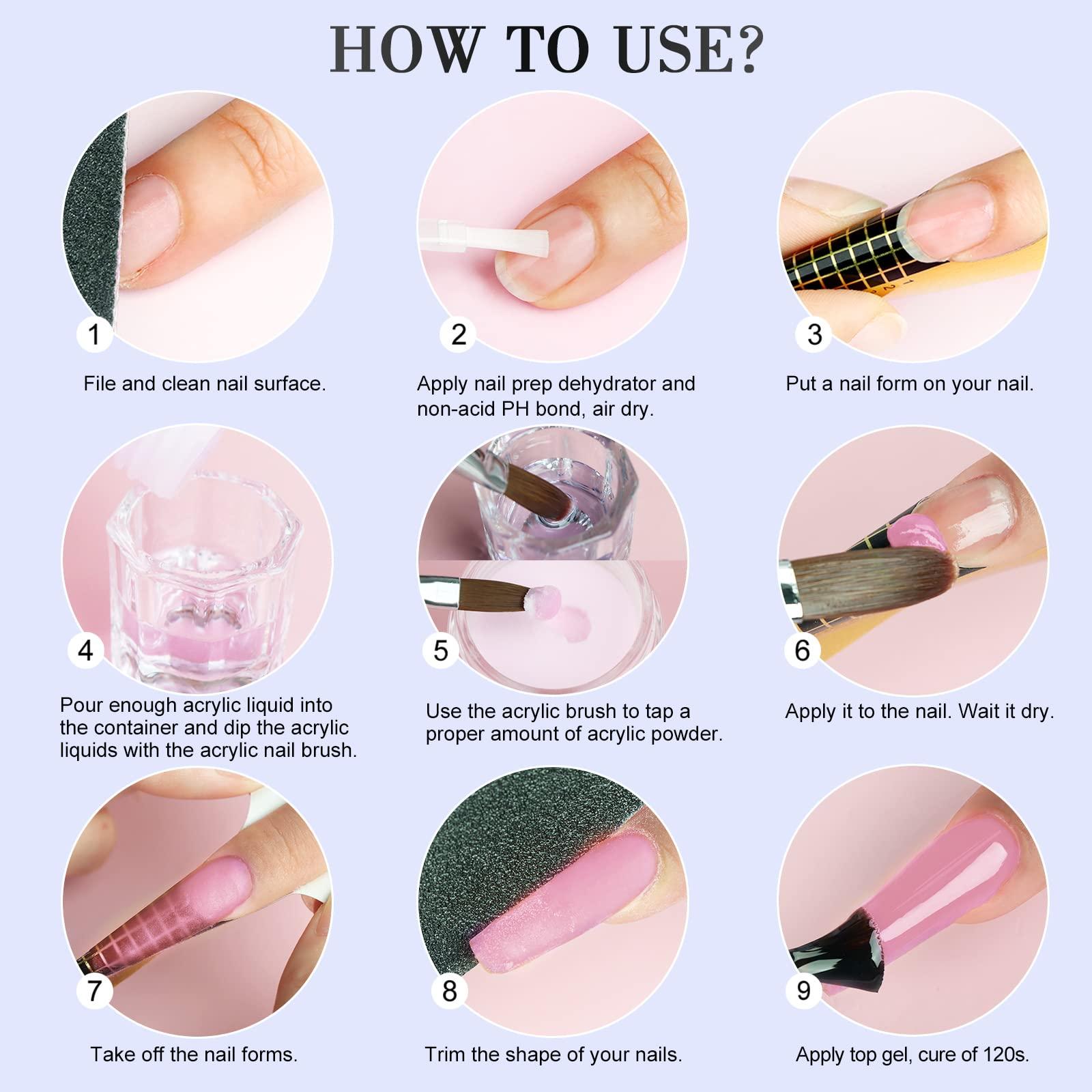 HOW TO USE?

1
File and clean nail surface.

2
Apply nail prep dehydrator and non-acid PH bond, air dry.

3
Put a nail form on your nail.

4
Pour enough acrylic liquid into the container and dip the acrylic liquids with the acrylic nail brush.

5
Use the acrylic brush to tap a proper amount of acrylic powder.

6
Apply it to the nail. Wait it dry.

7
Take off the nail forms.

8
Trim the shape of your nails.

9
Apply top gel, cure of 120s.