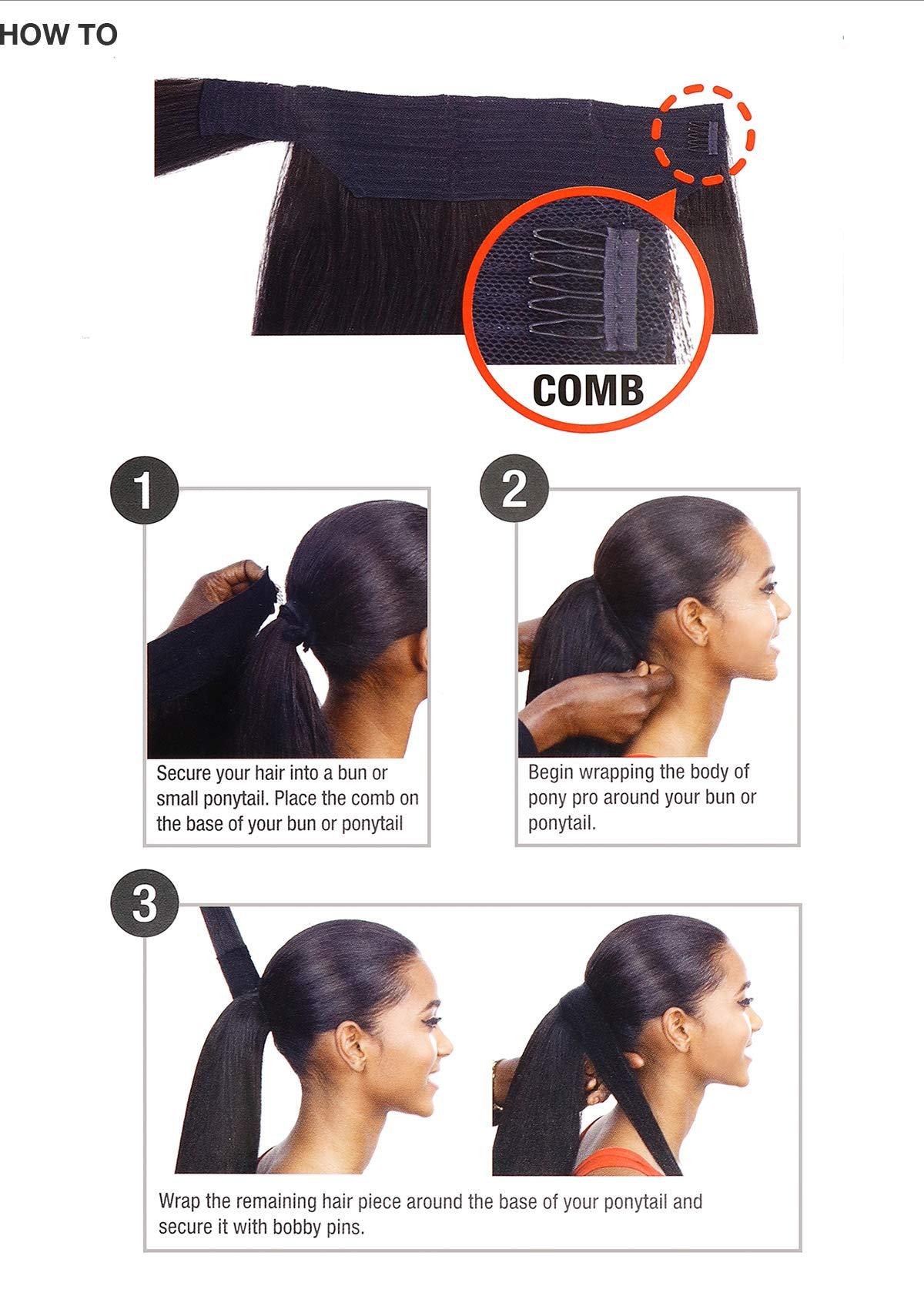 HOW TO

COMB

1

Secure your hair into a bun or small ponytail. Place the comb on the base of your bun or ponytail

2

Begin wrapping the body of pony pro around your bun or ponytail.

3

Wrap the remaining hair piece around the base of your ponytail and secure it with bobby pins.