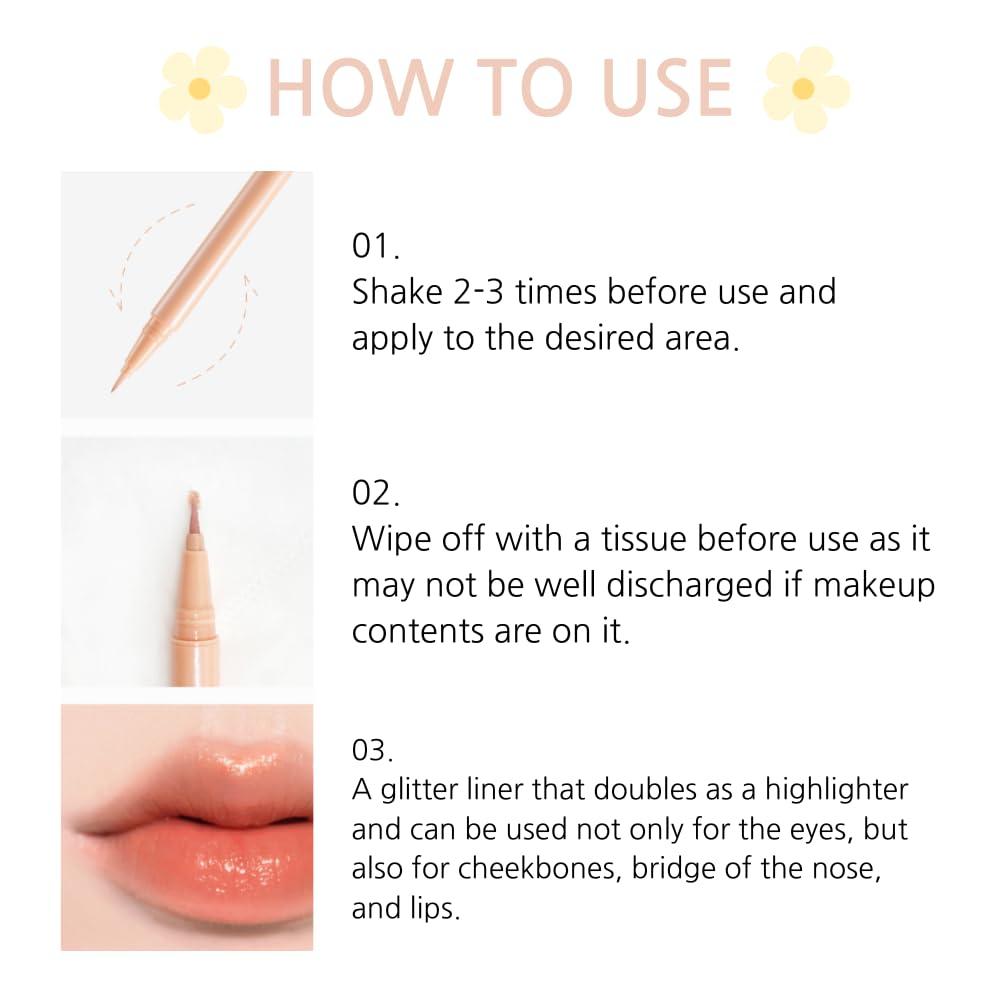 HOW TO USE

01.
Shake 2-3 times before use and apply to the desired area.

02.
Wipe off with a tissue before use as it may not be well discharged if makeup contents are on it.

03.
A glitter liner that doubles as a highlighter and can be used not only for the eyes, but also for cheekbones, bridge of the nose, and lips.