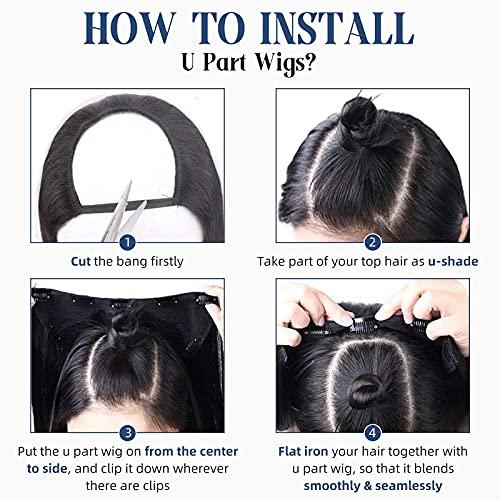 HOW TO INSTALL
U Part Wigs?

1
Cut the bang firstly

2
Take part of your top hair as u-shade

3
Put the u part wig on from the center to side, and clip it down wherever there are clips

4
Flat iron your hair together with u part wig, so that it blends smoothly & seamlessly