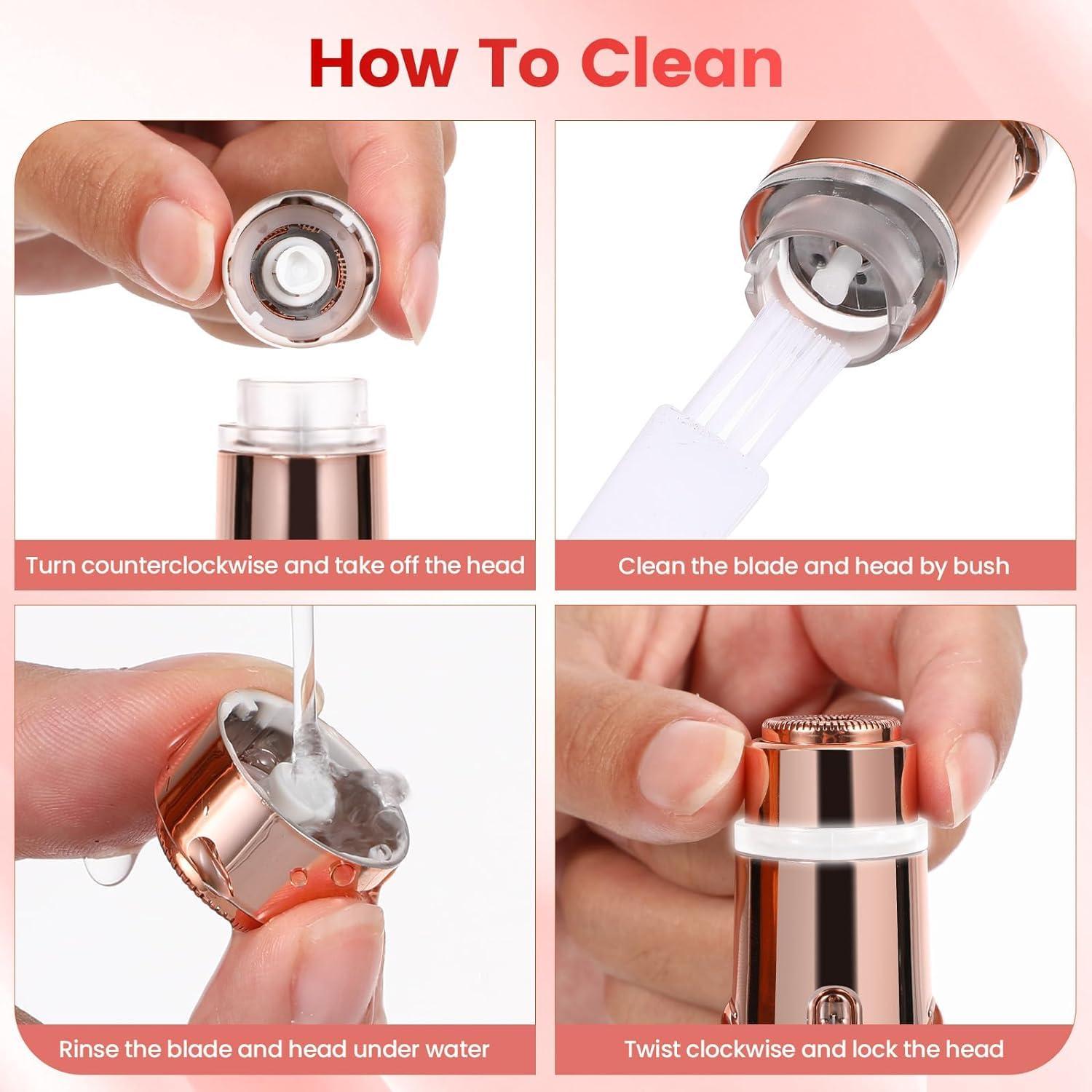 How To Clean

Turn counterclockwise and take off the head

Clean the blade and head by bush

Rinse the blade and head under water

Twist clockwise and lock the head