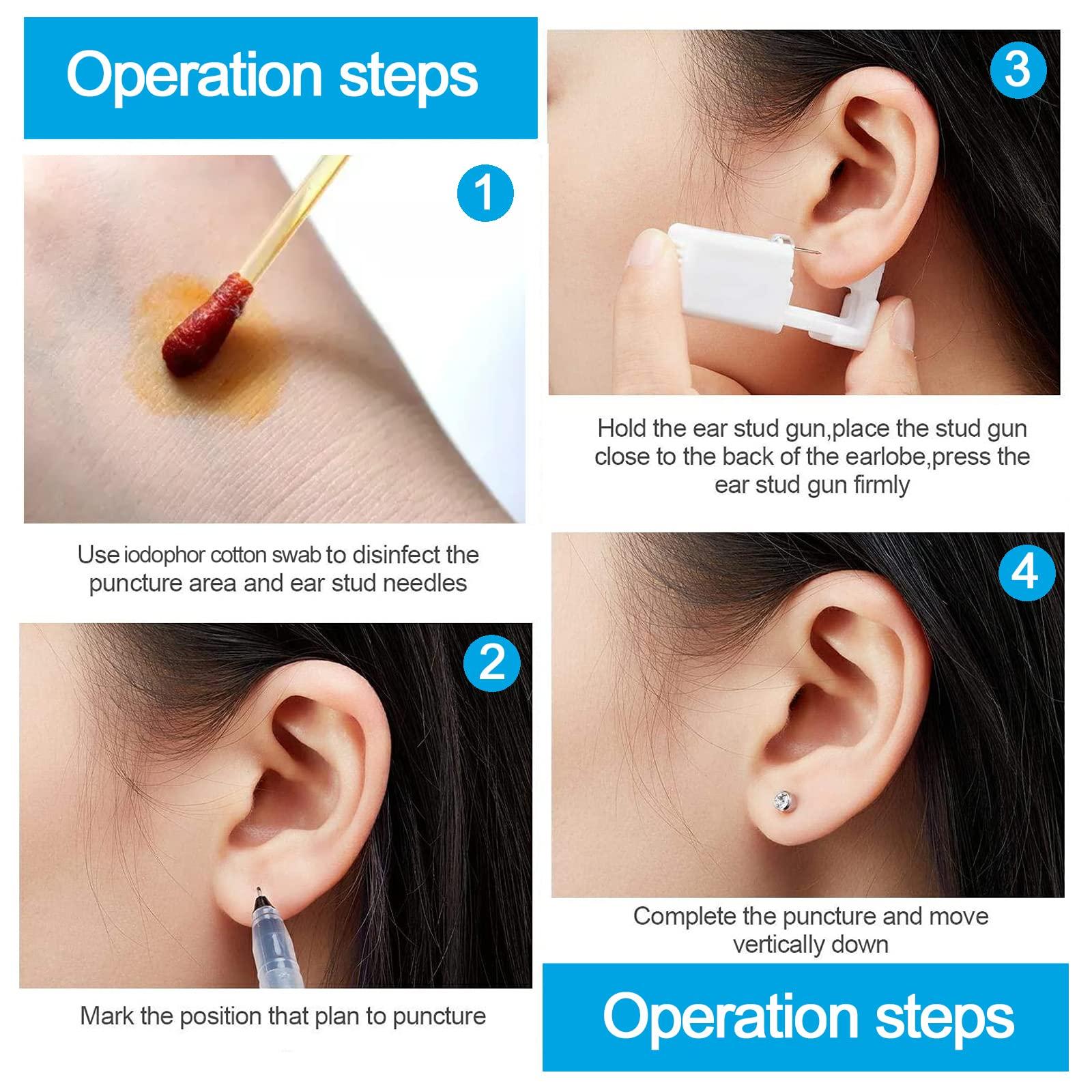 Operation steps

1

Use iodophor cotton swab to disinfect the puncture area and ear stud needles

2

Mark the position that plan to puncture

3

Hold the ear stud gun,place the stud gun close to the back of the earlobe,press the ear stud gun firmly

4

Complete the puncture and move vertically down

Operation steps