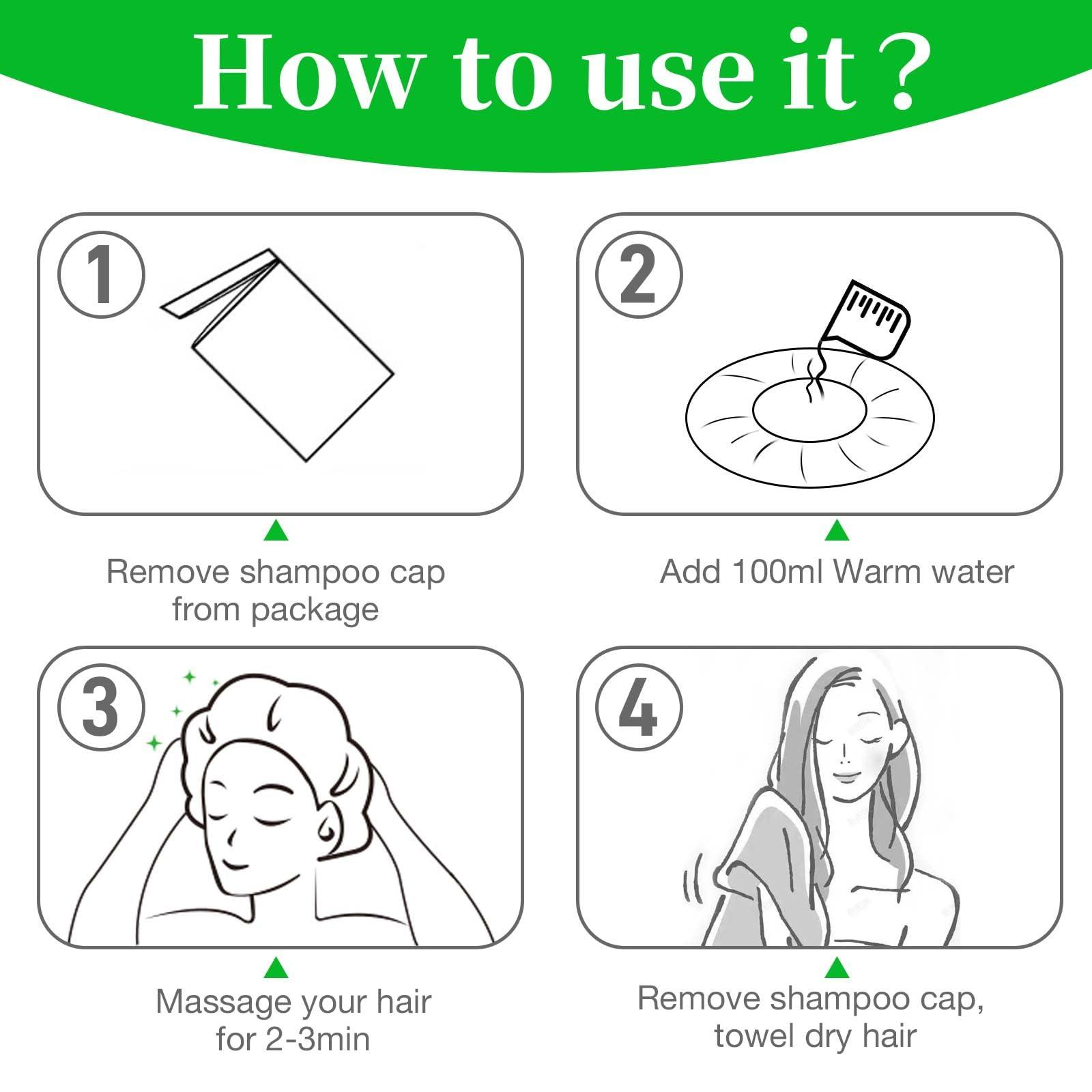 How to use it ?

1

Remove shampoo cap from package

2

Add 100ml Warm water

3

Massage your hair for 2-3min

4

Remove shampoo cap, towel dry hair