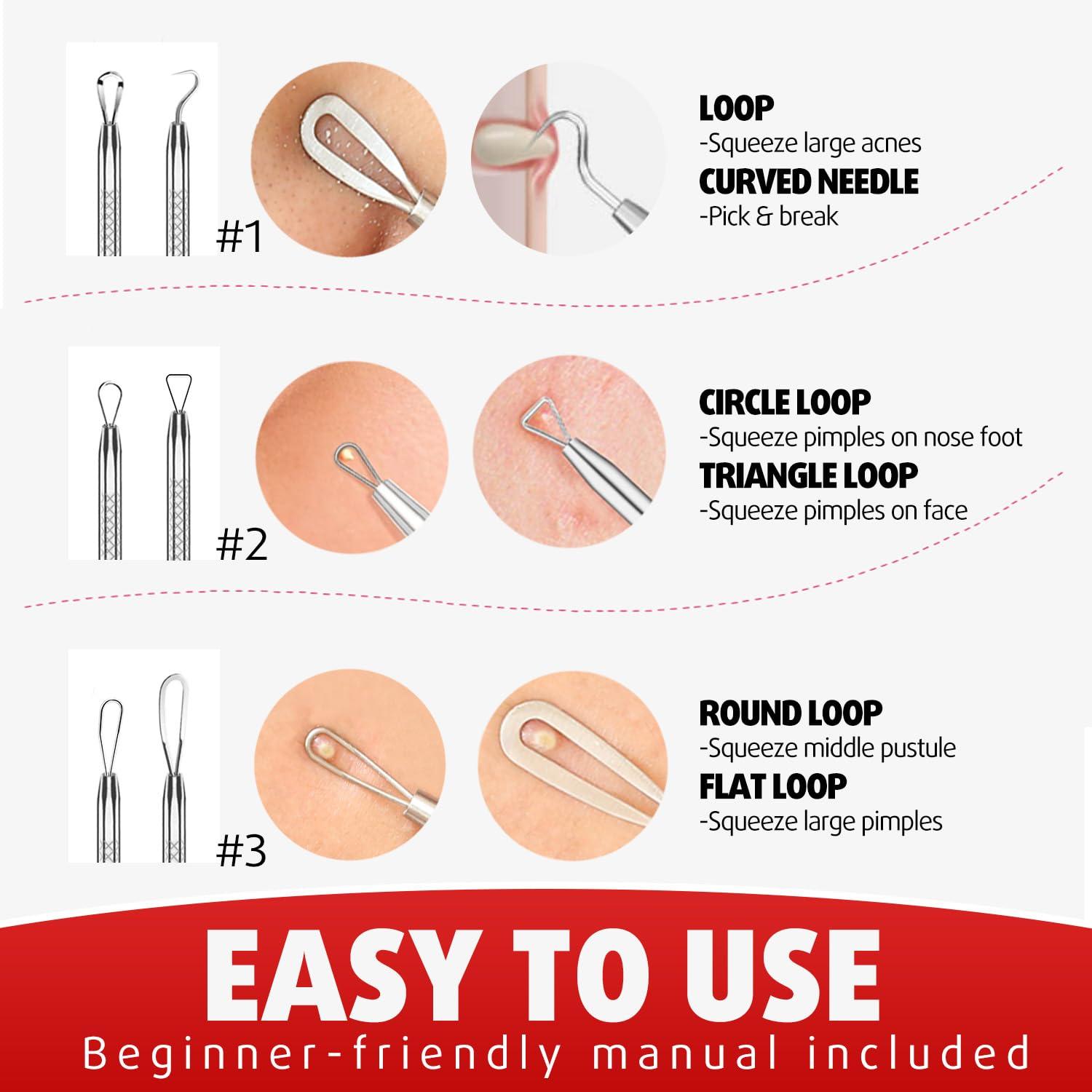 #1

LOOP
-Squeeze large acnes
CURVED NEEDLE
-Pick & break

#2

CIRCLE LOOP
-Squeeze pimples on nose foot
TRIANGLE LOOP
-Squeeze pimples on face

#3

ROUND LOOP
-Squeeze middle pustule
FLAT LOOP
-Squeeze large pimples

EASY TO USE
Beginner-friendly manual included