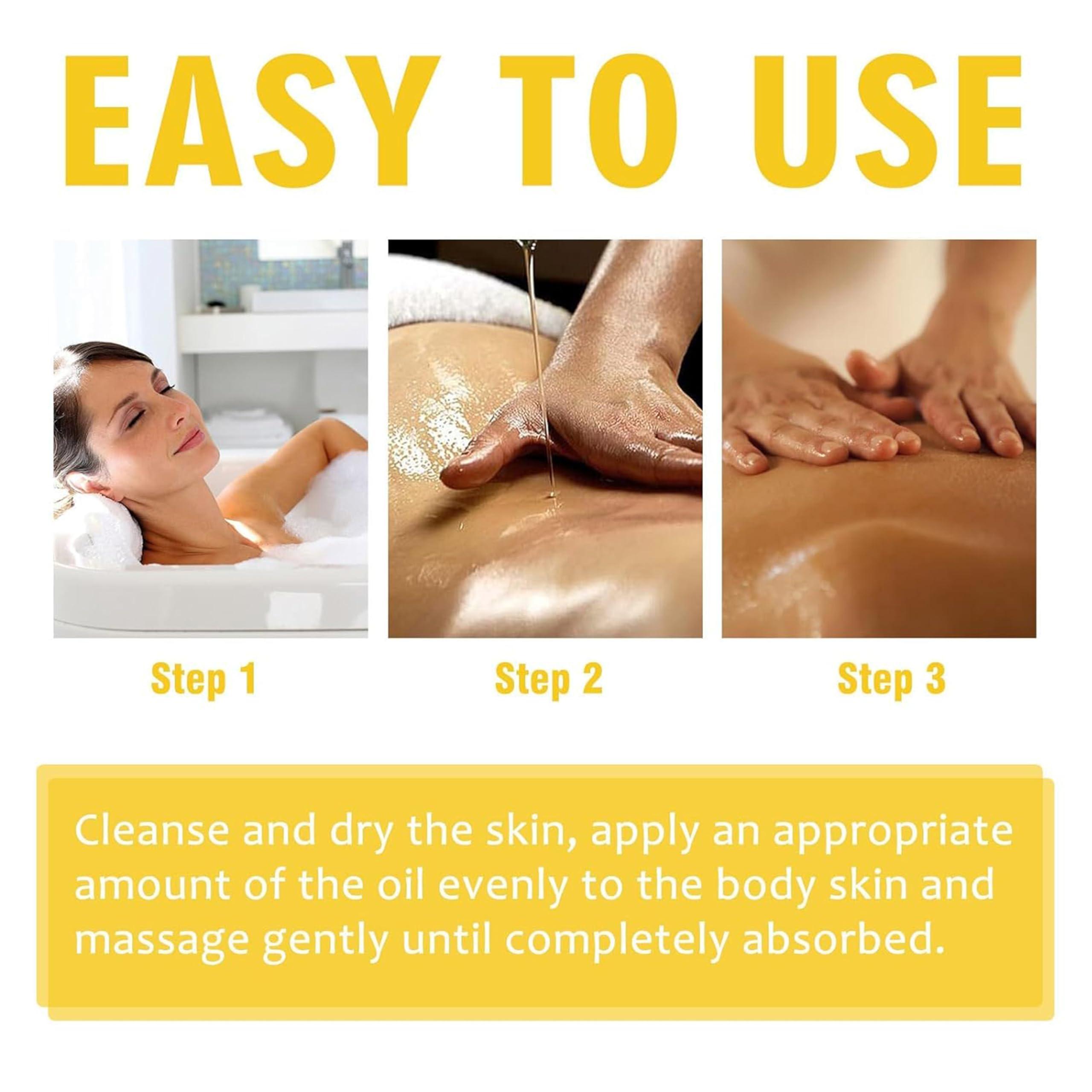 EASY TO USE

Step 1

Step 2

Step 3

Cleanse and dry the skin, apply an appropriate amount of the oil evenly to the body skin and massage gently until completely absorbed.