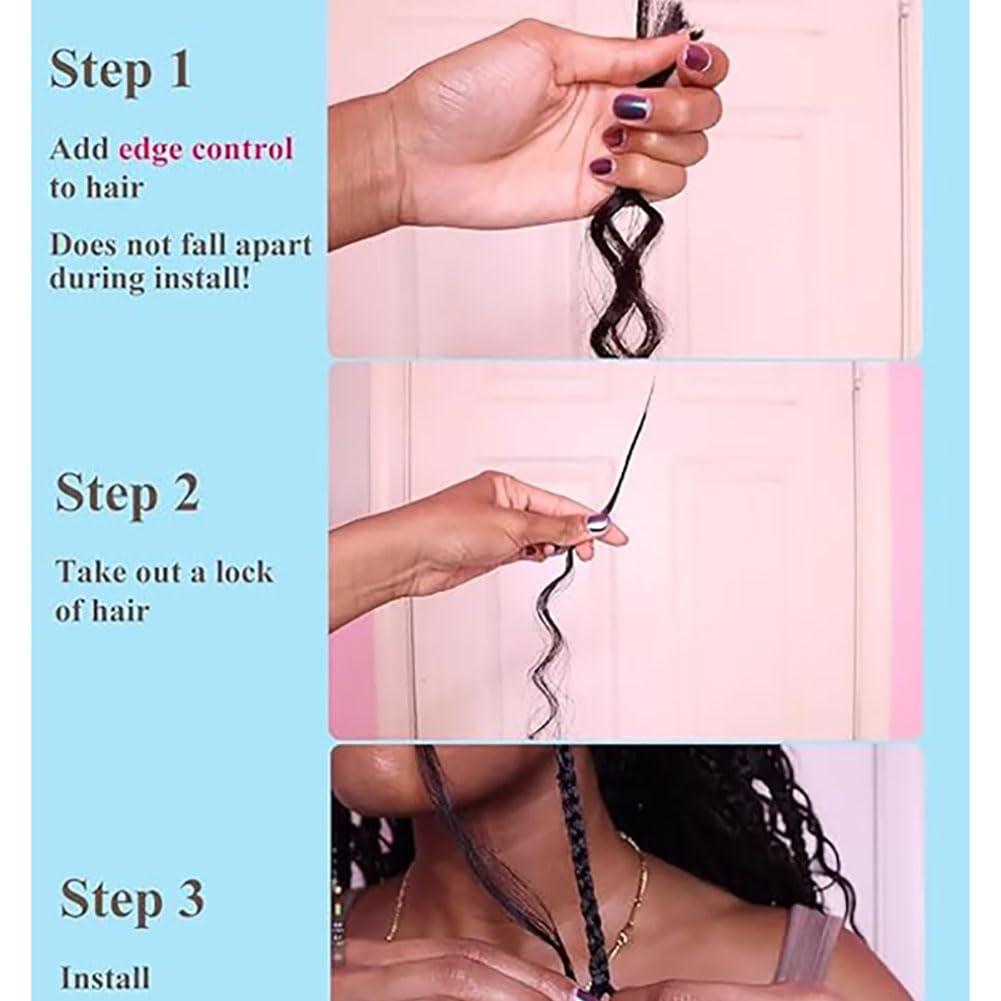 Step 1

Add edge control to hair

Does not fall apart during install!

Step 2

Take out a lock of hair

Step 3

Install