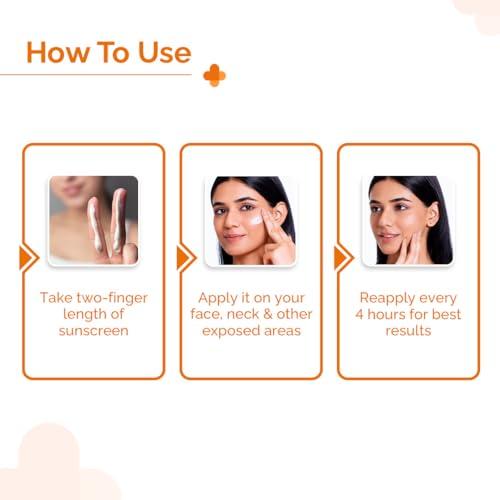 How To Use

Take two-finger length of sunscreen

Apply it on your face, neck & other exposed areas

Reapply every 4 hours for best results