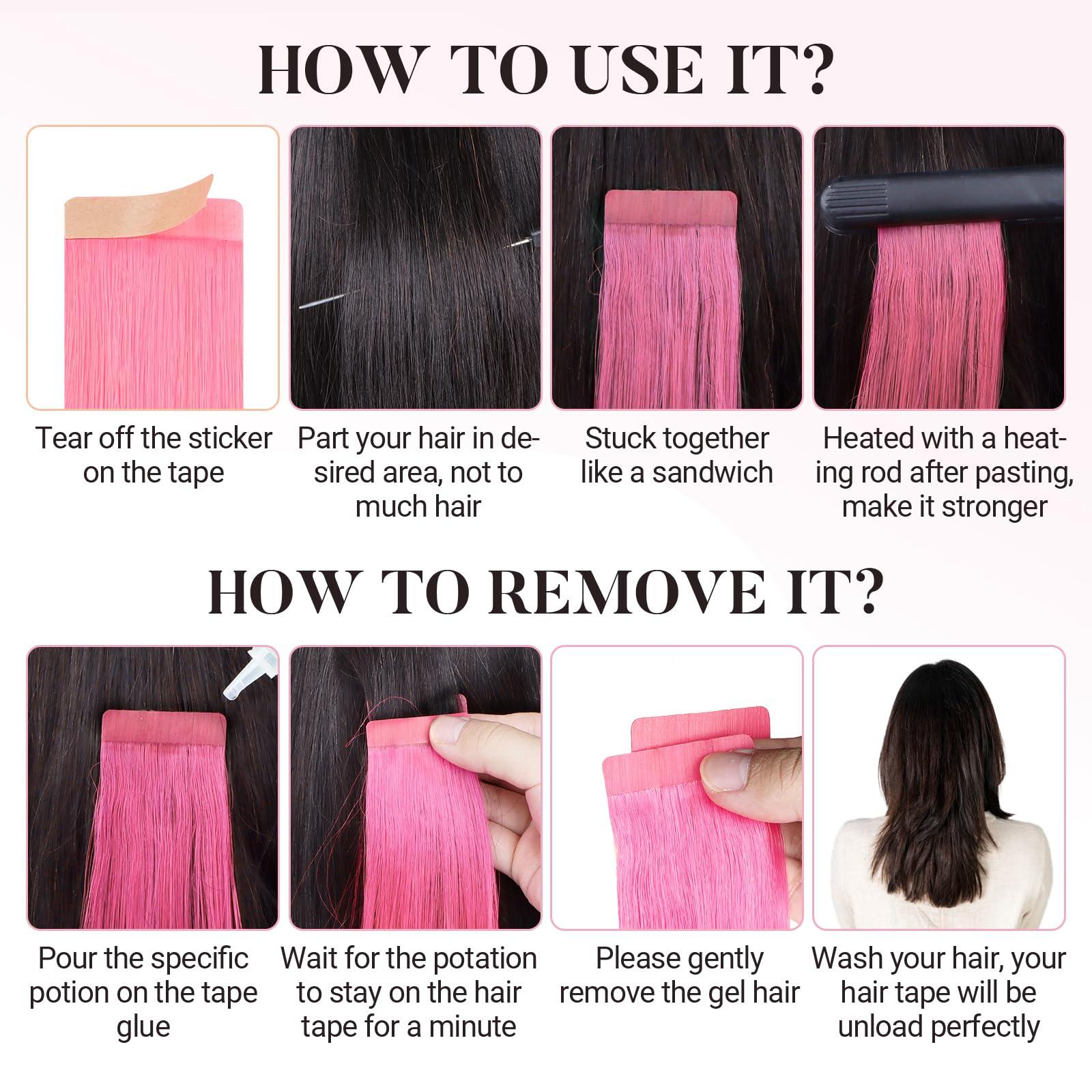 HOW TO USE IT?

Tear off the sticker on the tape

Part your hair in desired area, not to much hair

Stuck together like a sandwich

Heated with a heating rod after pasting, make it stronger

HOW TO REMOVE IT?

Pour the specific potion on the tape glue

Wait for the potation to stay on the hair tape for a minute

Please gently remove the gel hair

Wash your hair, your hair tape will be unload perfectly