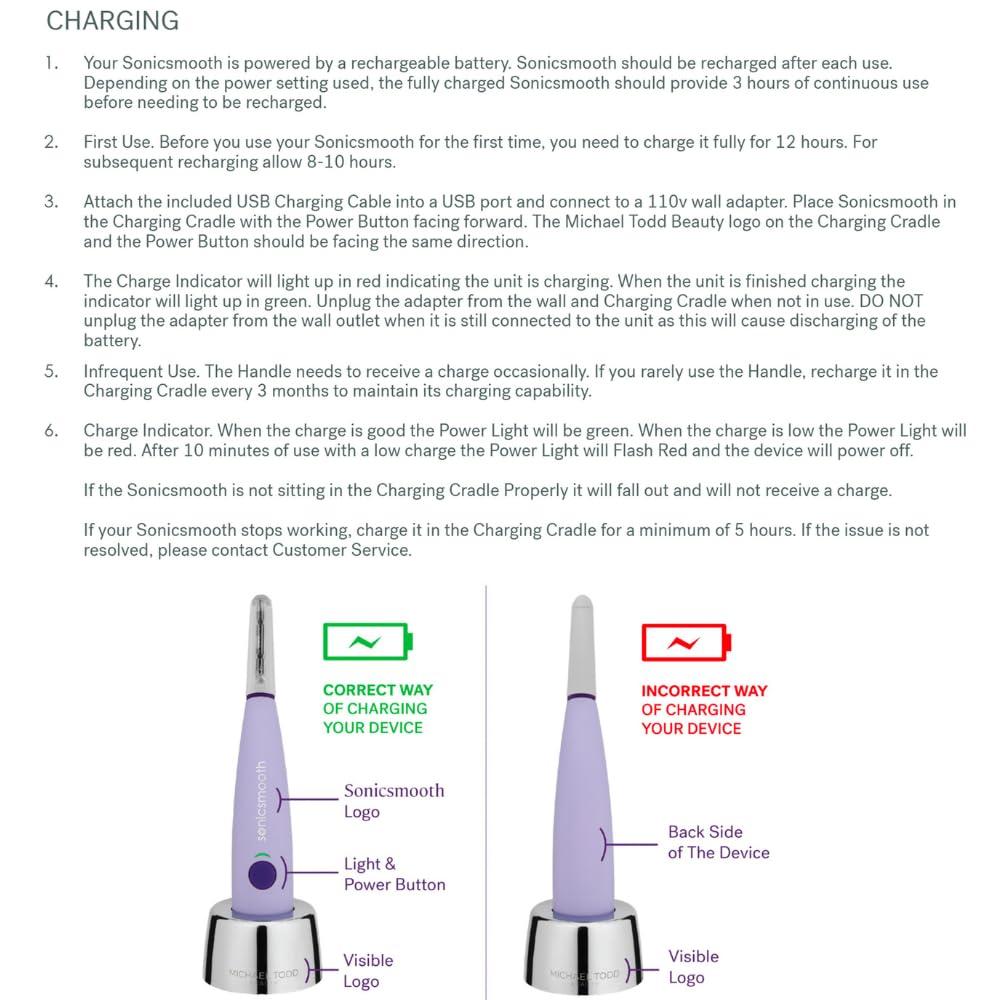 CHARGING

1. Your Sonicsmooth is powered by a rechargeable battery. Sonicsmooth should be recharged after each use. Depending on the power setting used, the fully charged Sonicsmooth should provide 3 hours of continuous use before needing to be recharged.

2. First Use. Before you use your Sonicsmooth for the first time, you need to charge it fully for 12 hours. For subsequent recharging allow 8-10 hours.

3. Attach the included USB Charging Cable into a USB port and connect to a 110v wall adapter. Place Sonicsmooth in the Charging Cradle with the Power Button facing forward. The Michael Todd Beauty logo on the Charging Cradle and the Power Button should be facing the same direction.

4. The Charge Indicator will light up in red indicating the unit is charging. When the unit is finished charging the indicator will light up in green. Unplug the adapter from the wall and Charging Cradle when not in use. DO NOT unplug the adapter from the wall outlet when it is still connected to the unit as this will cause discharging of the battery.

5. Infrequent Use. The Handle needs to receive a charge occasionally. If you rarely use the Handle, recharge it in the Charging Cradle every 3 months to maintain its charging capability.

6. Charge Indicator. When the charge is good the Power Light will be green. When the charge is low the Power Light will be red. After 10 minutes of use with a low charge the Power Light will Flash Red and the device will power off.

If the Sonicsmooth is not sitting in the Charging Cradle Properly it will fall out and will not receive a charge.

If your Sonicsmooth stops working, charge it in the Charging Cradle for a minimum of 5 hours. If the issue is not resolved, please contact Customer Service.

CORRECT WAY OF CHARGING YOUR DEVICE

sonicsmooth

Sonicsmooth Logo

Light & Power Button

MICHAEL TODD

Visible Logo

INCORRECT WAY OF CHARGING YOUR DEVICE

Back Side of The Device

MICHAEL TODD

Visible Logo