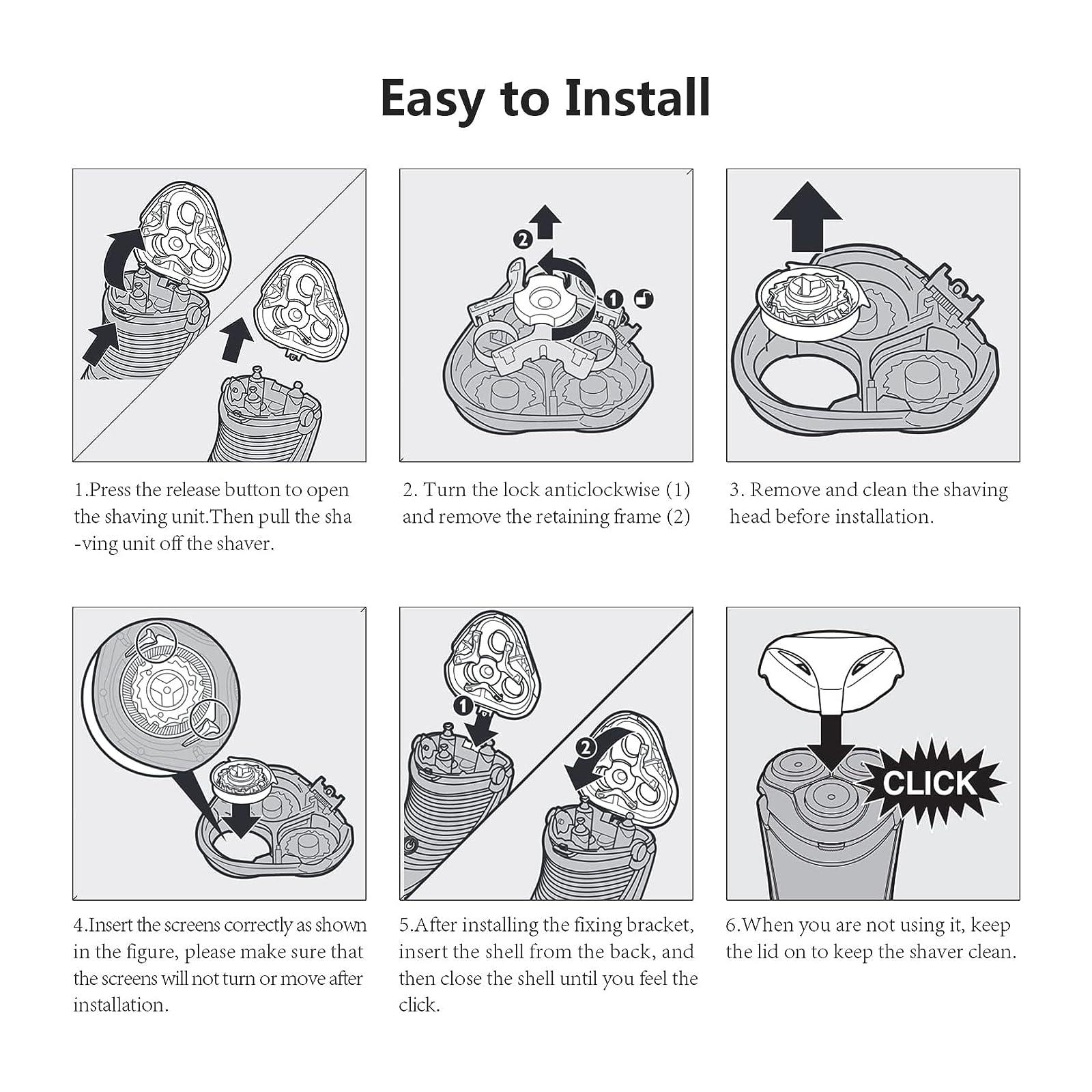 Easy to Install

2

1

1.Press the release button to open the shaving unit.Then pull the sha -ving unit off the shaver.

2. Turn the lock anticlockwise (1) and remove the retaining frame (2)

3. Remove and clean the shaving head before installation.

1

2

CLICK

4.Insert the screens correctly as shown in the figure, please make sure that the screens will not turn or move after installation.

5.After installing the fixing bracket, insert the shell from the back, and then close the shell until you feel the click.

6.When you are not using it, keep the lid on to keep the shaver clean.