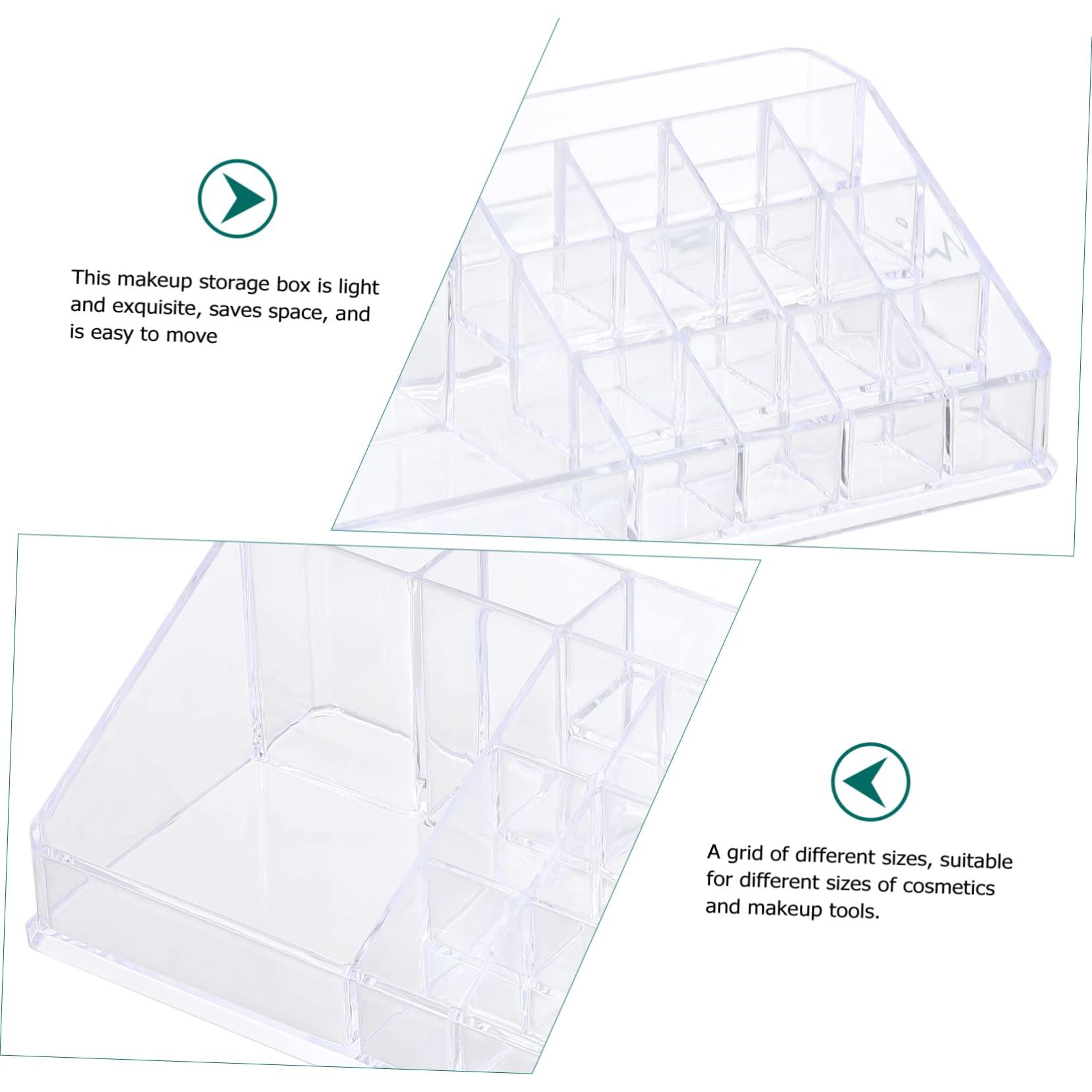 This makeup storage box is light and exquisite, saves space, and is easy to move

A grid of different sizes, suitable for different sizes of cosmetics and makeup tools.