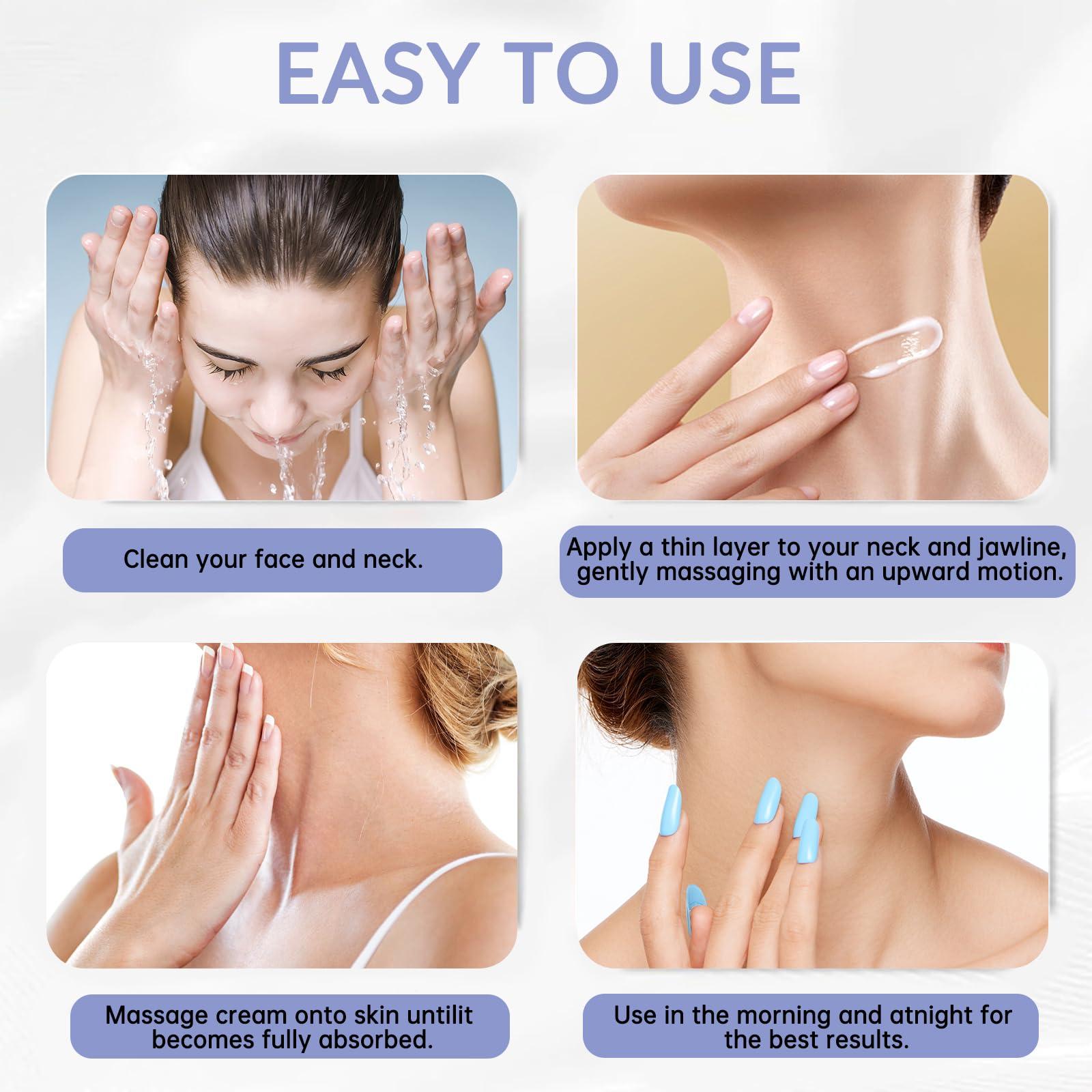 EASY TO USE

Clean your face and neck.

Apply a thin layer to your neck and jawline, gently massaging with an upward motion.

Massage cream onto skin untilit becomes fully absorbed.

Use in the morning and atnight for the best results.