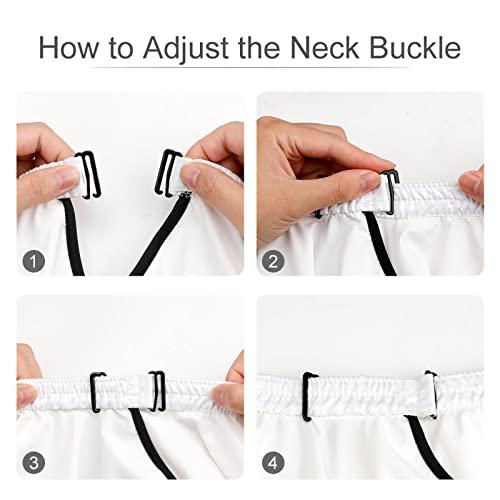 How to Adjust the Neck Buckle

1

2

3

4