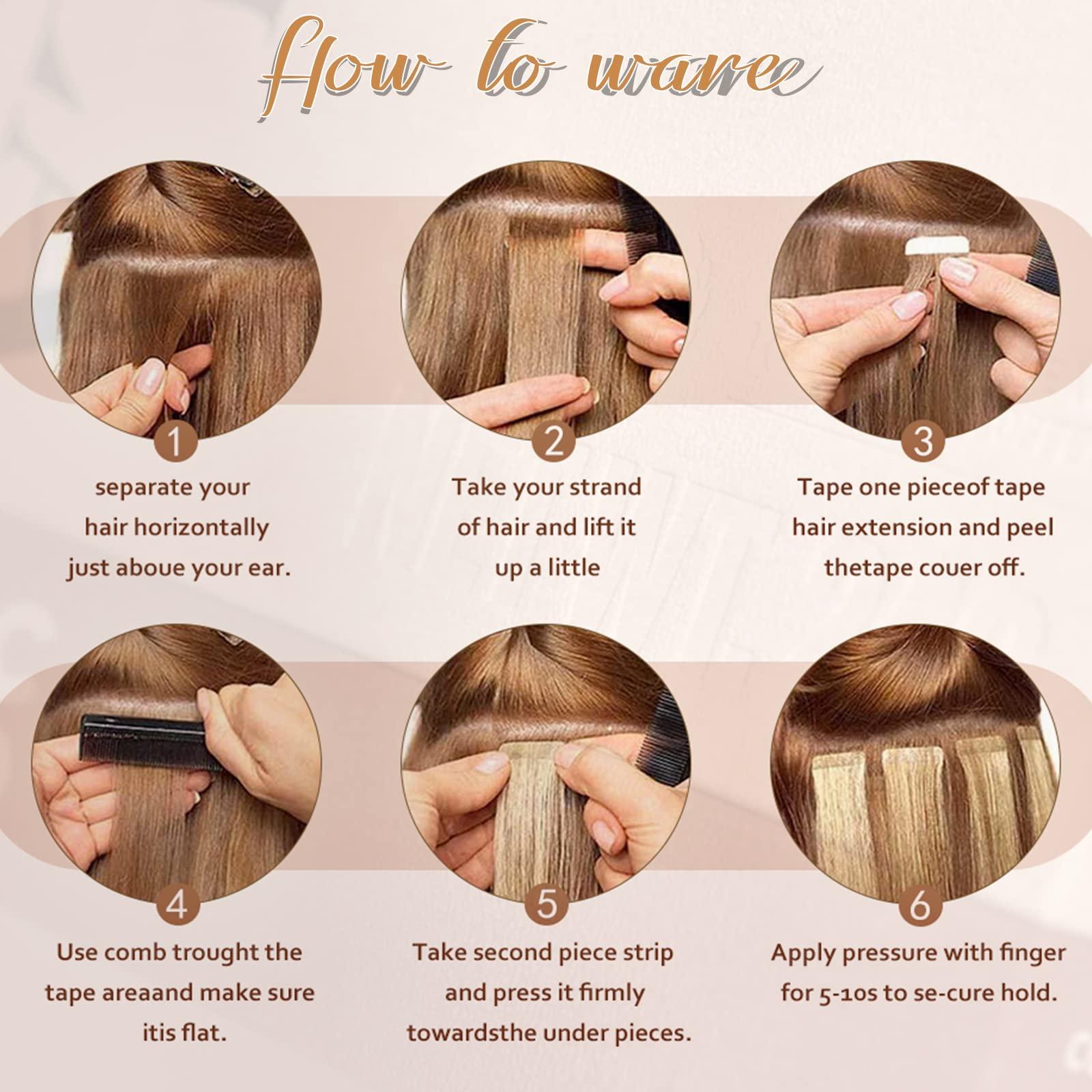 How to waree

1

separate your hair horizontally just aboue your ear.

2

Take your strand of hair and lift it up a little

3

Tape one pieceof tape hair extension and peel thetape couer off.

4

Use comb trought the tape areaand make sure itis flat.

5

Take second piece strip and press it firmly towardsthe under pieces.

6

Apply pressure with finger for 5-10s to se-cure hold.