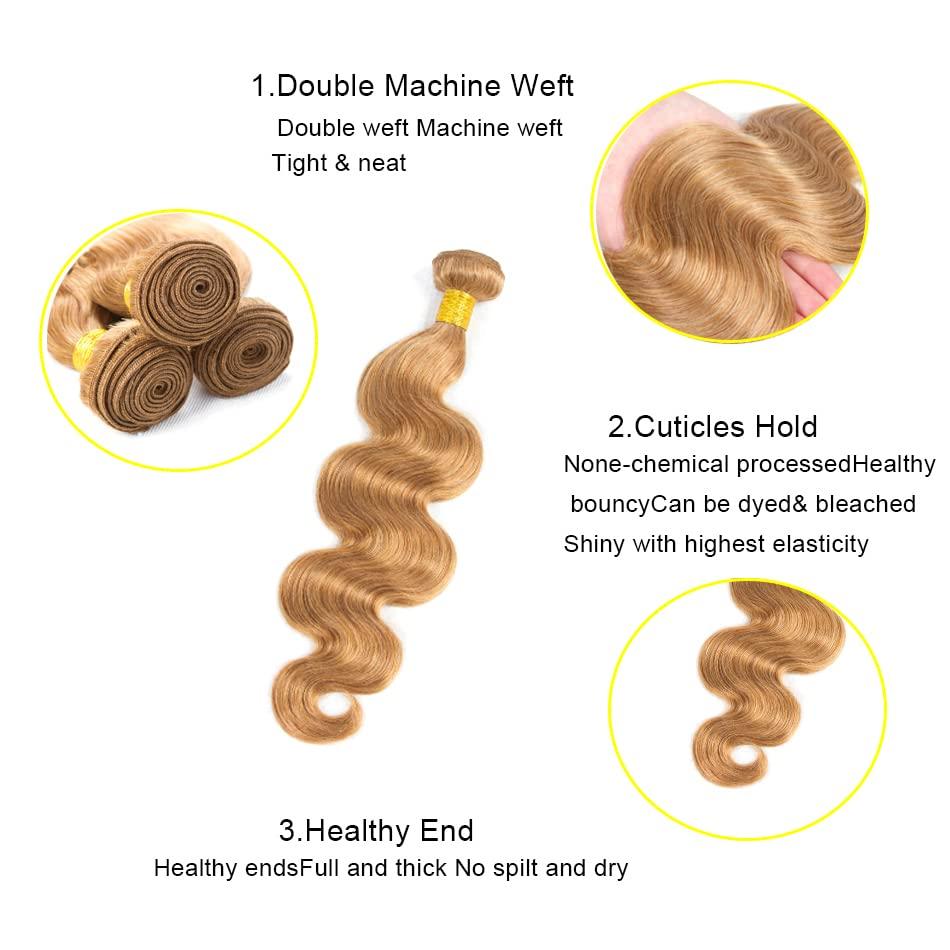 1.Double Machine Weft
Double weft Machine weft
Tight & neat

2.Cuticles Hold
None-chemical processedHealthy
bouncyCan be dyed& bleached
Shiny with highest elasticity

3.Healthy End
Healthy endsFull and thick No spilt and dry