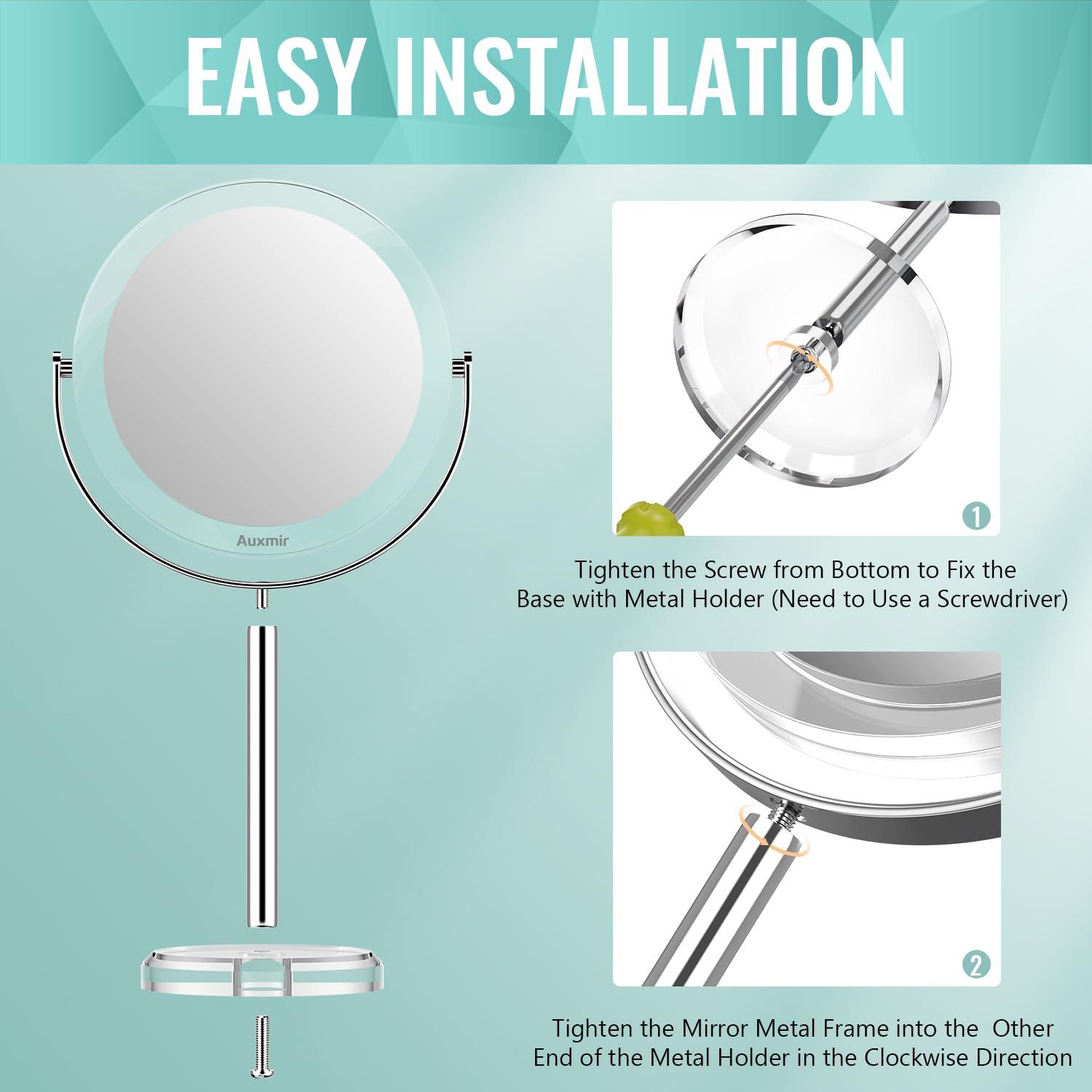 EASY INSTALLATION

Auxmir

1

Tighten the Screw from Bottom to Fix the Base with Metal Holder (Need to Use a Screwdriver)

2

Tighten the Mirror Metal Frame into the Other End of the Metal Holder in the Clockwise Direction