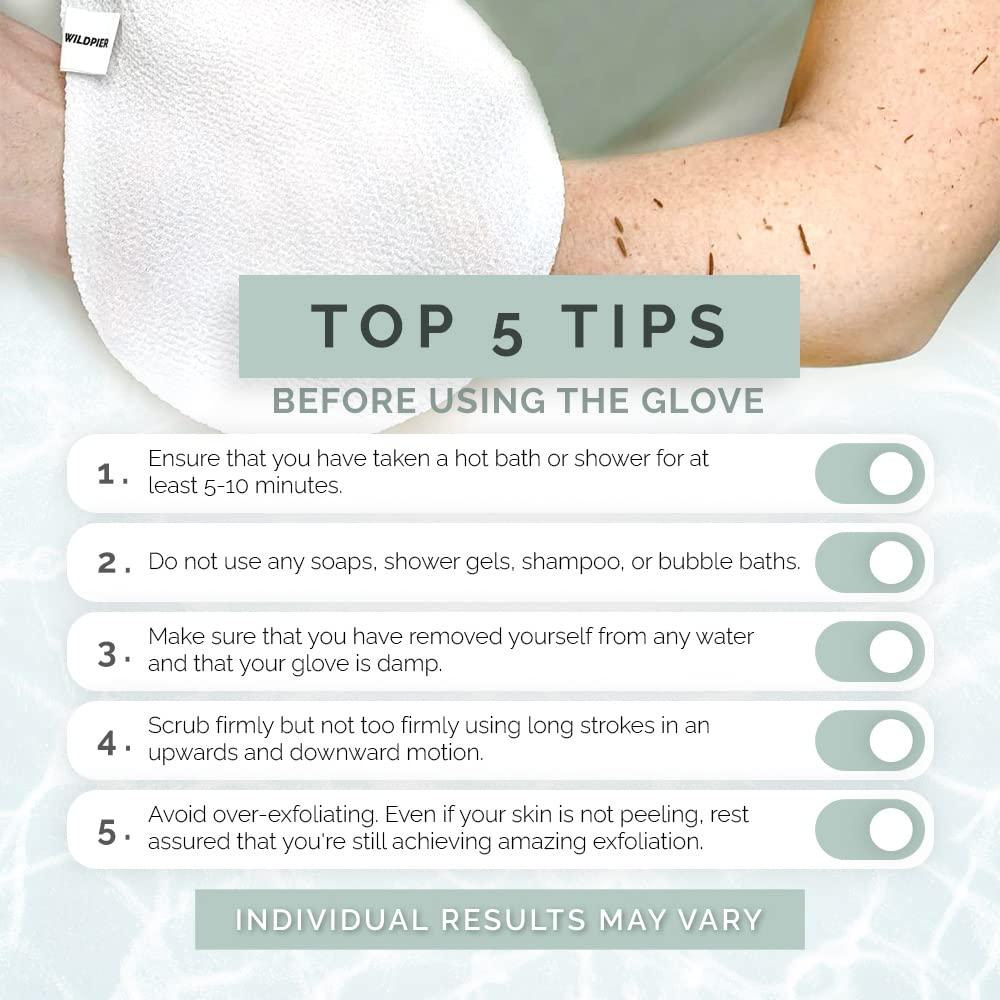 WILDPIER

TOP 5 TIPS

BEFORE USING THE GLOVE

1. Ensure that you have taken a hot bath or shower for at least 5-10 minutes.

2. Do not use any soaps, shower gels, shampoo, or bubble baths.

3. Make sure that you have removed yourself from any water and that your glove is damp.

4. Scrub firmly but not too firmly using long strokes in an upwards and downward motion.

5. Avoid over-exfoliating. Even if your skin is not peeling, rest assured that you're still achieving amazing exfoliation.

INDIVIDUAL RESULTS MAY VARY