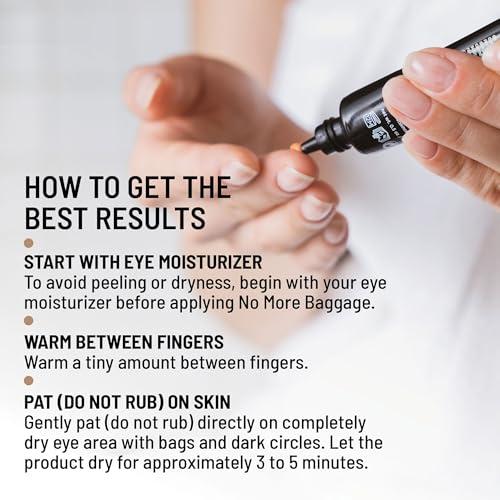 HOW TO GET THE BEST RESULTS

START WITH EYE MOISTURIZER
To avoid peeling or dryness, begin with your eye moisturizer before applying No More Baggage.

WARM BETWEEN FINGERS
Warm a tiny amount between fingers.

PAT (DO NOT RUB) ON SKIN
Gently pat (do not rub) directly on completely dry eye area with bags and dark circles. Let the product dry for approximately 3 to 5 minutes.