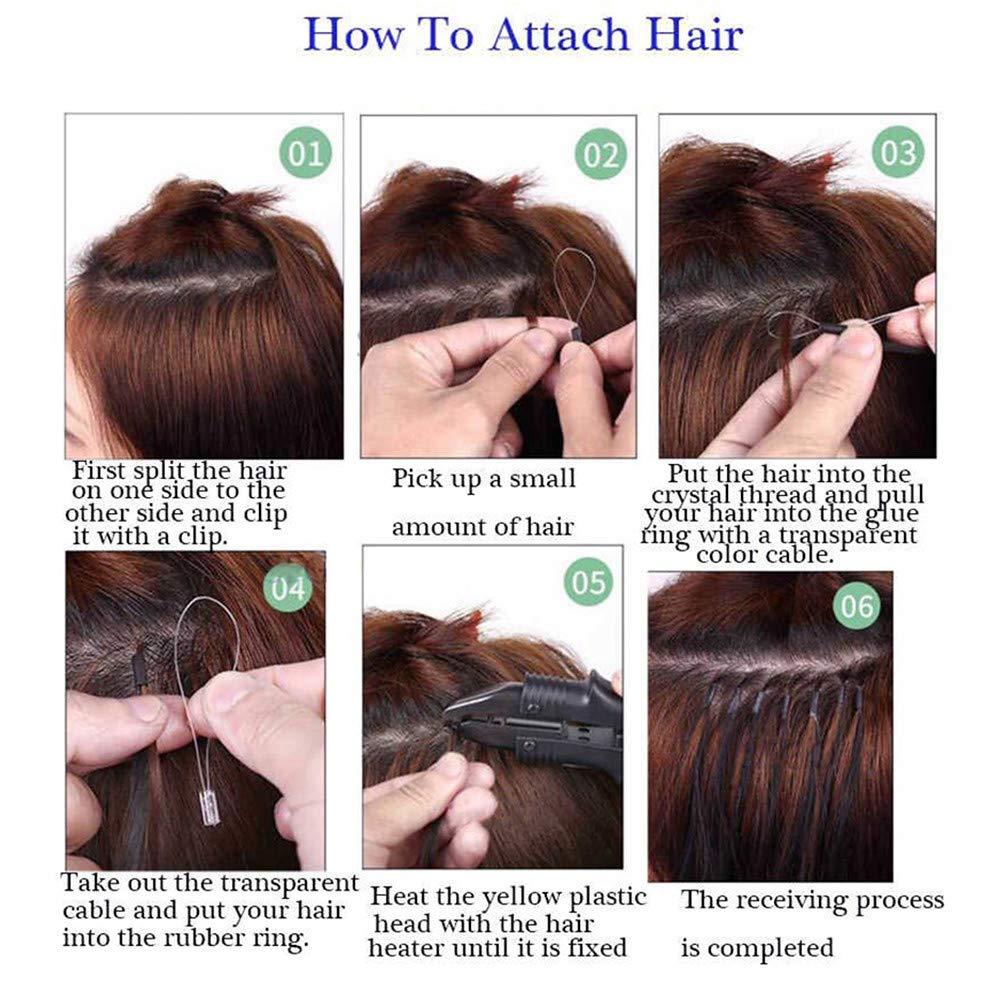 How To Attach Hair

01

First split the hair on one side to the other side and clip it with a clip.

02

Pick up a small amount of hair

03

Put the hair into the crystal thread and pull your hair into the glue ring with a transparent color cable.

04

Take out the transparent cable and put your hair into the rubber ring.

05

Heat the yellow plastic head with the hair heater until it is fixed

06

The receiving process is completed