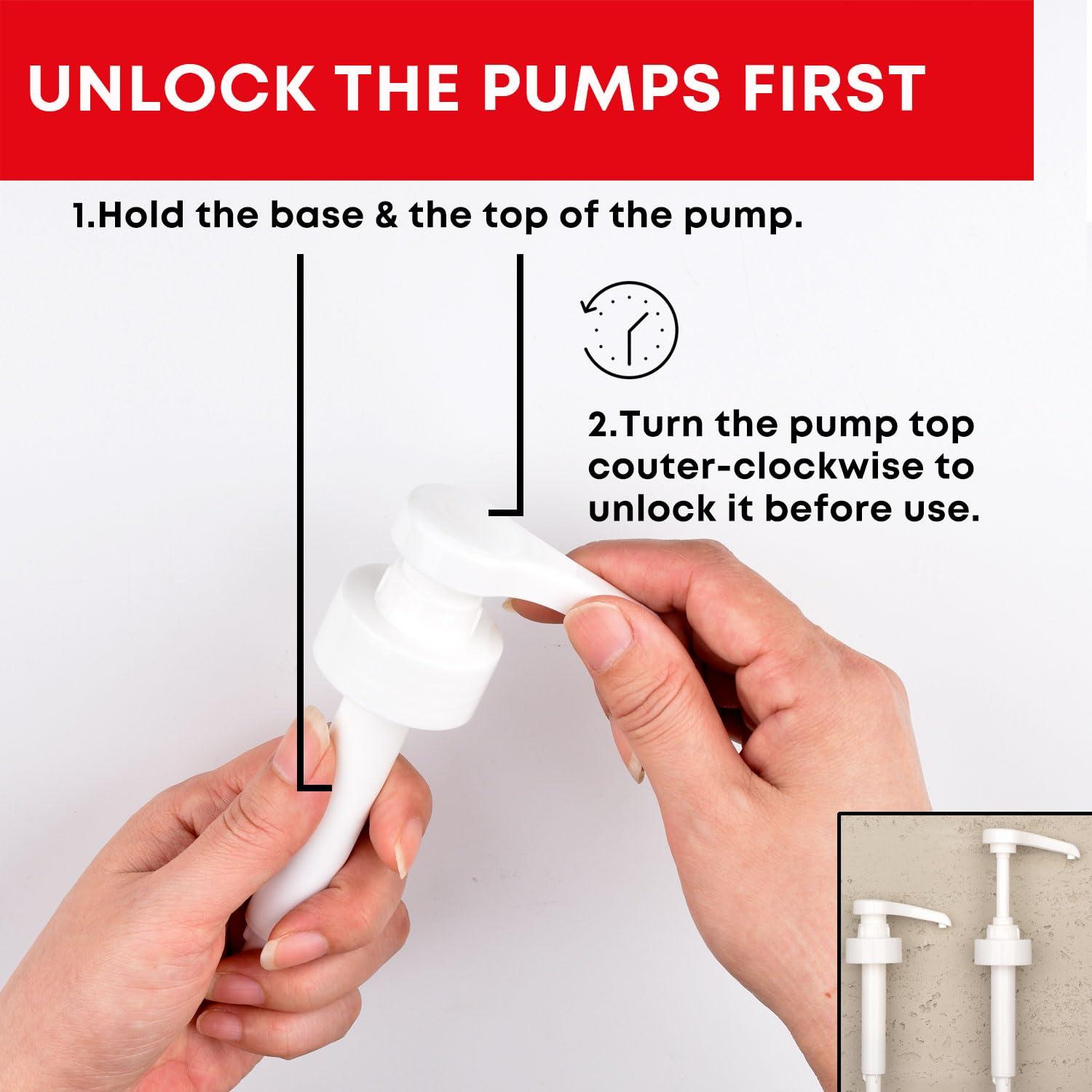 UNLOCK THE PUMPS FIRST

1.Hold the base & the top of the pump.

2.Turn the pump top couter-clockwise to unlock it before use.