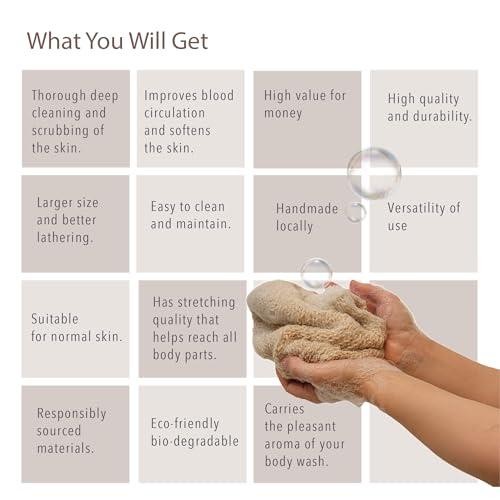 What You Will Get

Thorough deep cleaning and scrubbing of the skin.

Improves blood circulation and softens the skin.

High value for money

High quality and durability.

Larger size and better lathering.

Easy to clean and maintain.

Handmade locally

Versatility of use

Suitable for normal skin.

Has stretching quality that helps reach all body parts.

Responsibly sourced materials.

Eco-friendly bio-degradable

Carries the pleasant aroma of your body wash.