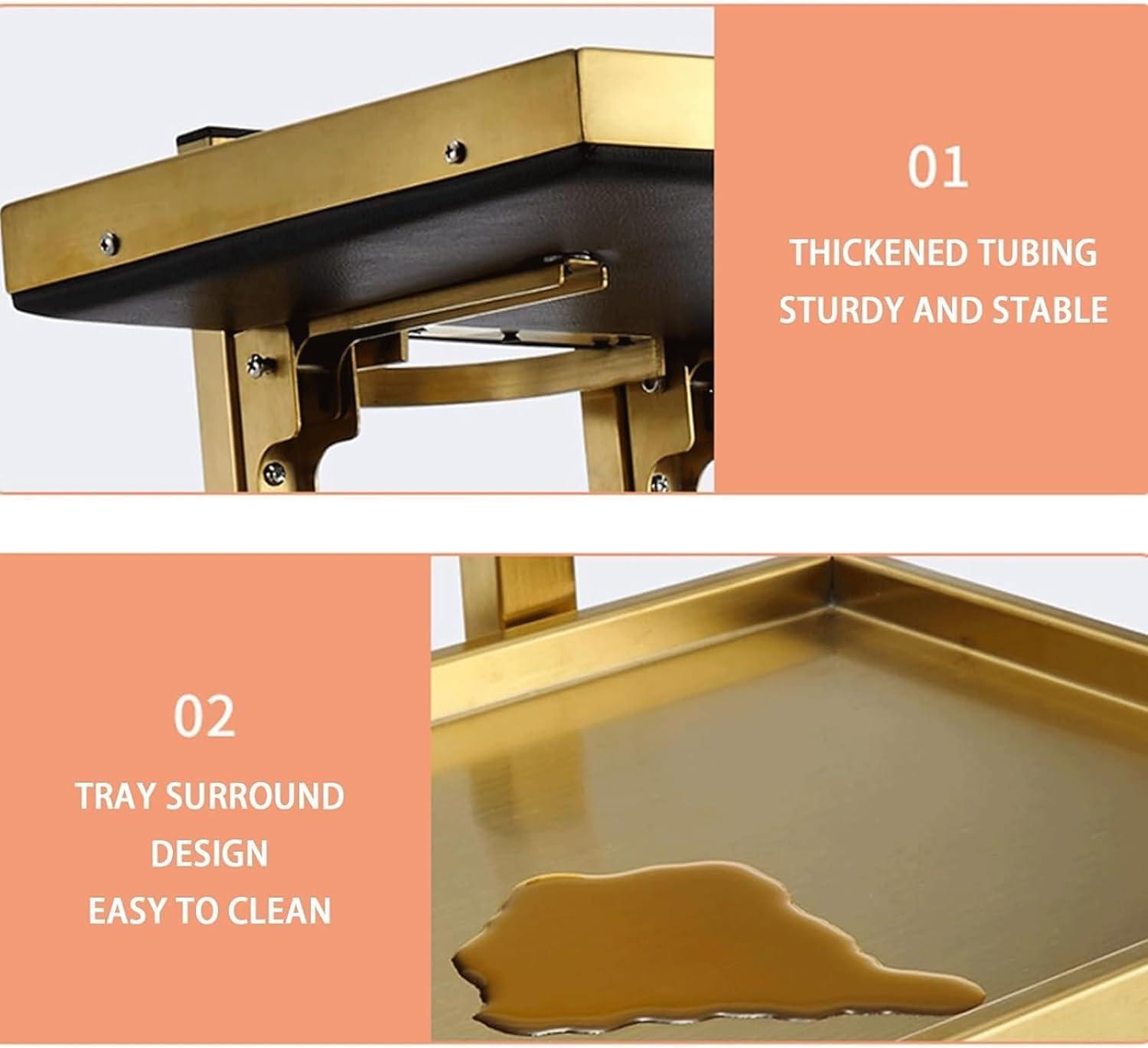 01

THICKENED TUBING
STURDY AND STABLE

02

TRAY SURROUND
DESIGN
EASY TO CLEAN