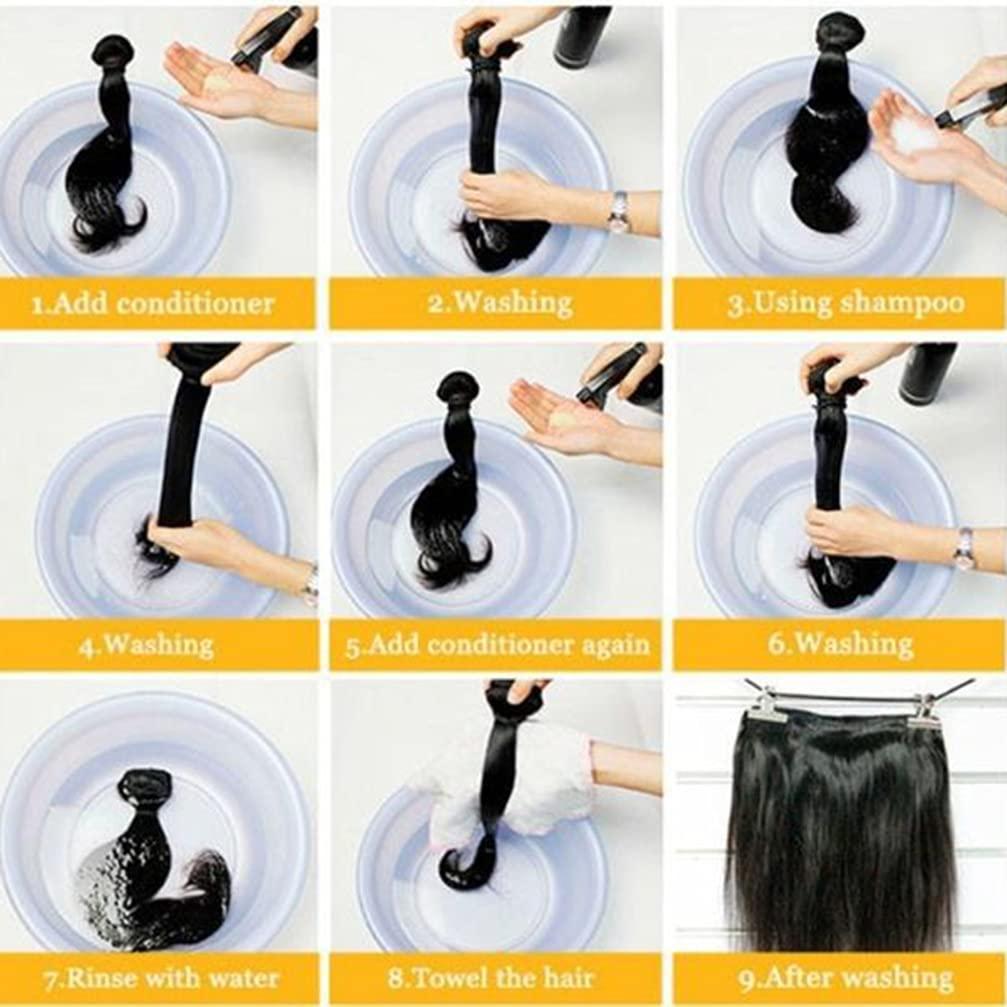 1.Add conditioner

2.Washing

3.Using shampoo

4.Washing

5.Add conditioner again

6.Washing

7.Rinse with water

8.Towel the hair

9.After washing