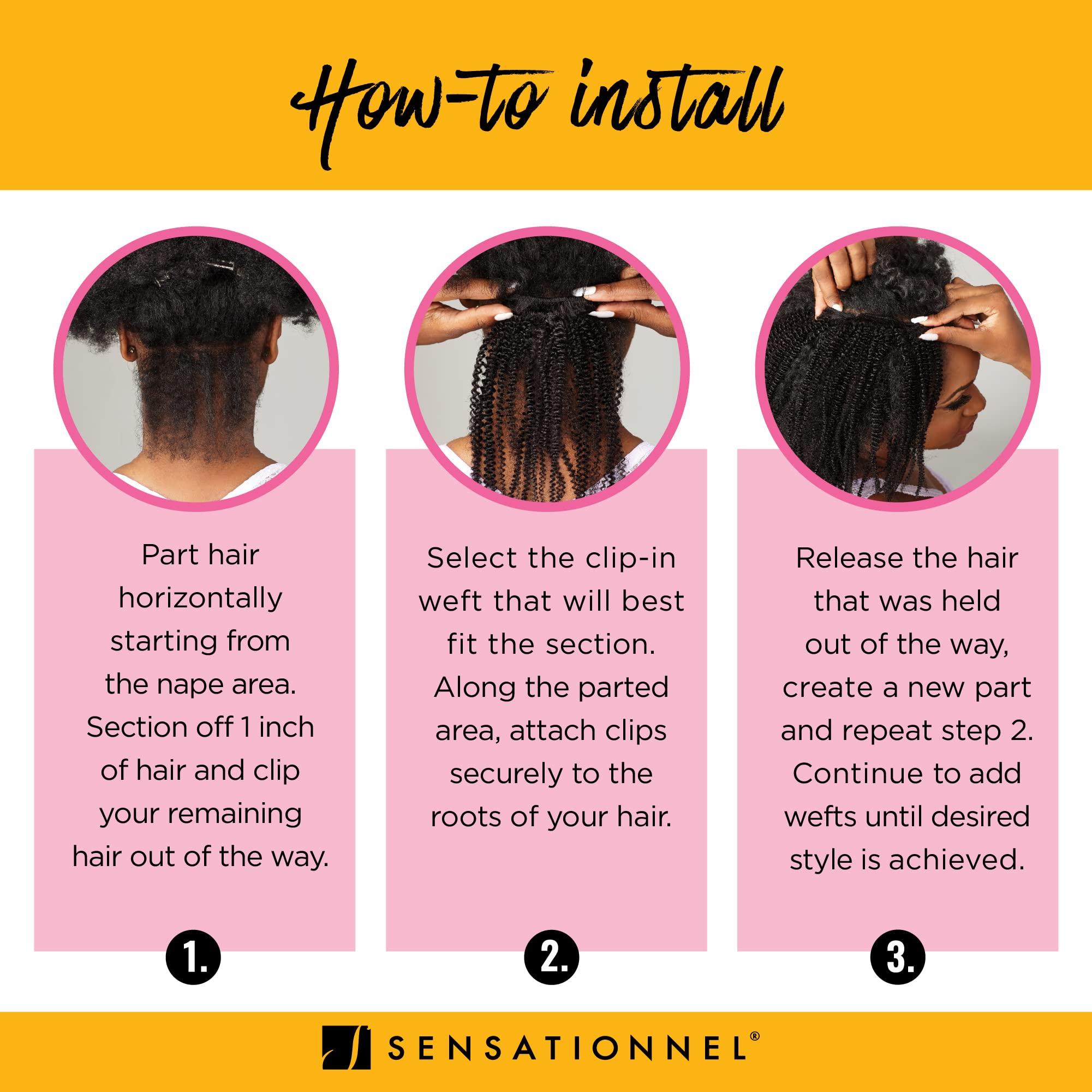 How-to install

Part hair horizontally starting from the nape area. Section off 1 inch of hair and clip your remaining hair out of the way.

1.

Select the clip-in weft that will best fit the section. Along the parted area, attach clips securely to the roots of your hair.

2.

Release the hair that was held out of the way, create a new part and repeat step 2. Continue to add wefts until desired style is achieved.

3.

SENSATIONNEL®