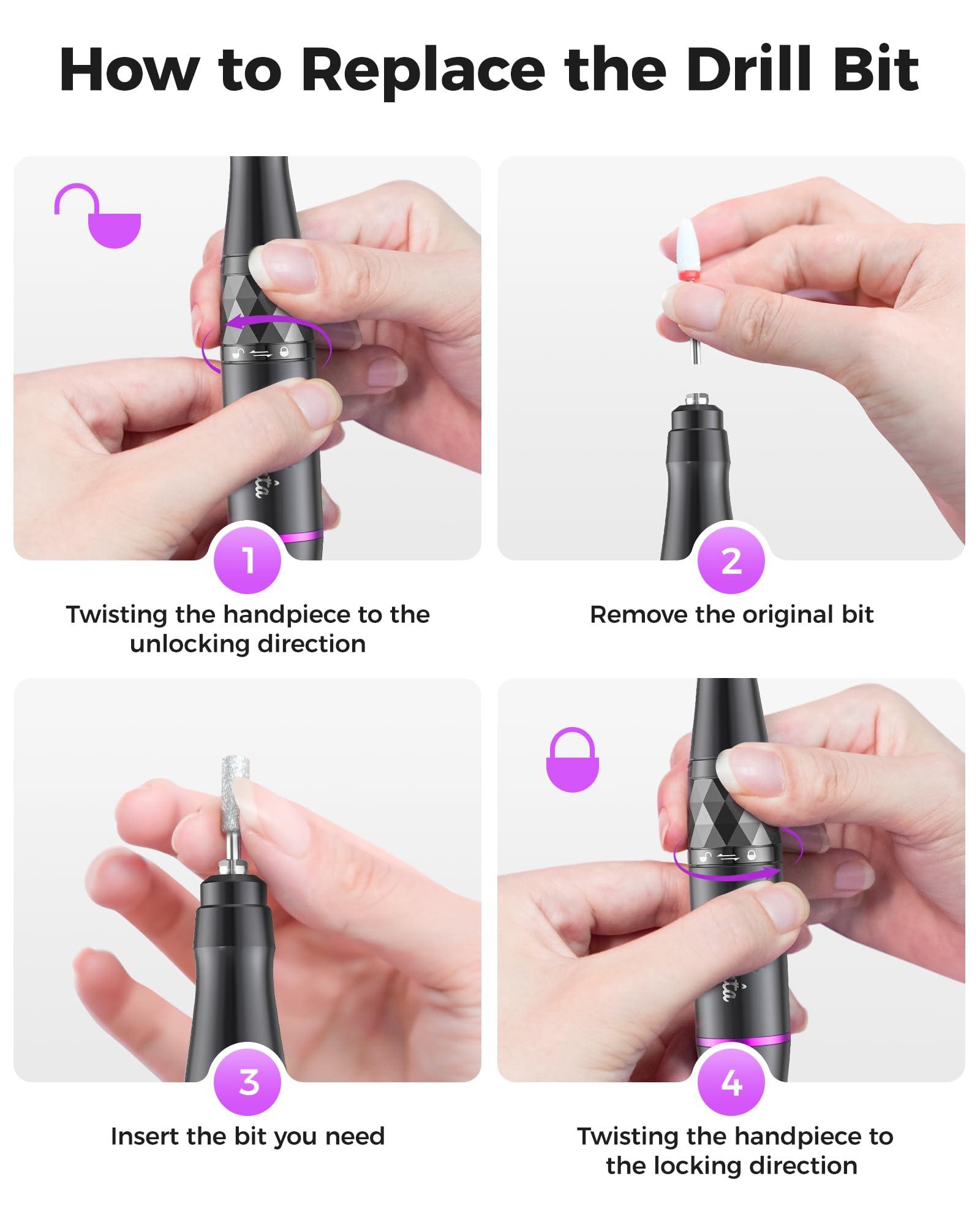 How to Replace the Drill Bit

1

Twisting the handpiece to the unlocking direction

2

Remove the original bit

3

Insert the bit you need

4

Twisting the handpiece to the locking direction