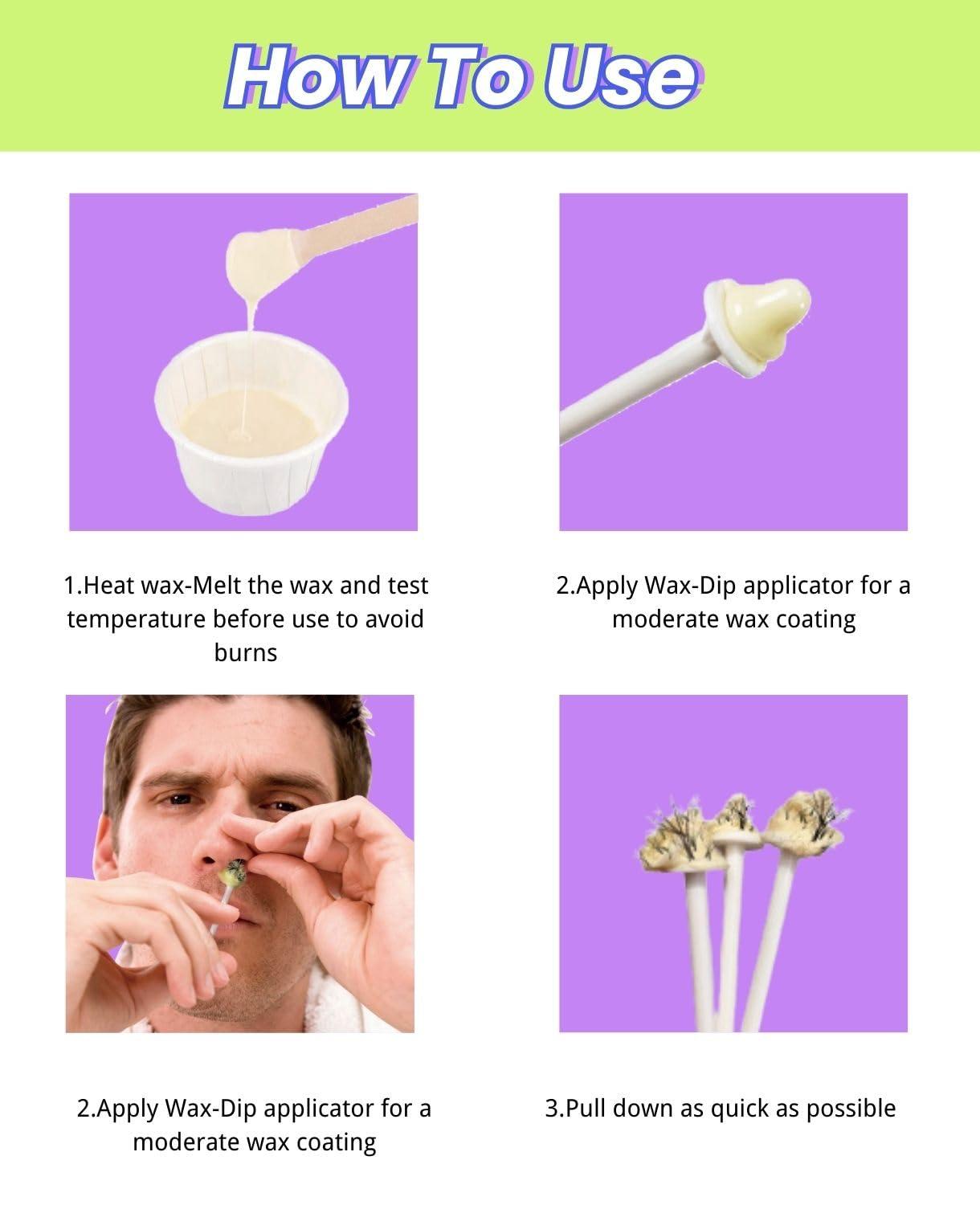 How To Use

1.Heat wax-Melt the wax and test temperature before use to avoid burns

2.Apply Wax-Dip applicator for a moderate wax coating

2.Apply Wax-Dip applicator for a moderate wax coating

3.Pull down as quick as possible