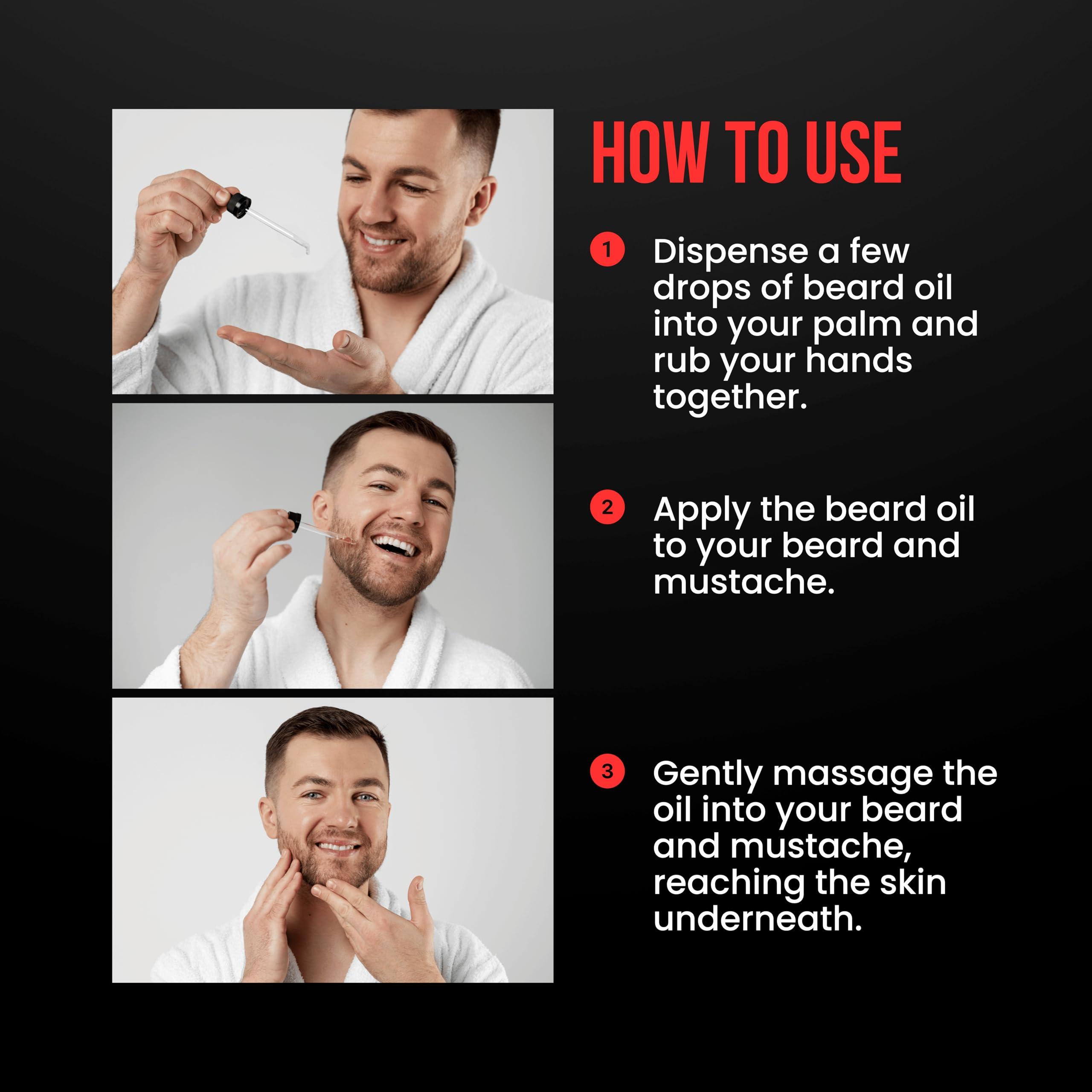 HOW TO USE

1 Dispense a few drops of beard oil into your palm and rub your hands together.

2 Apply the beard oil to your beard and mustache.

3 Gently massage the oil into your beard and mustache, reaching the skin underneath.