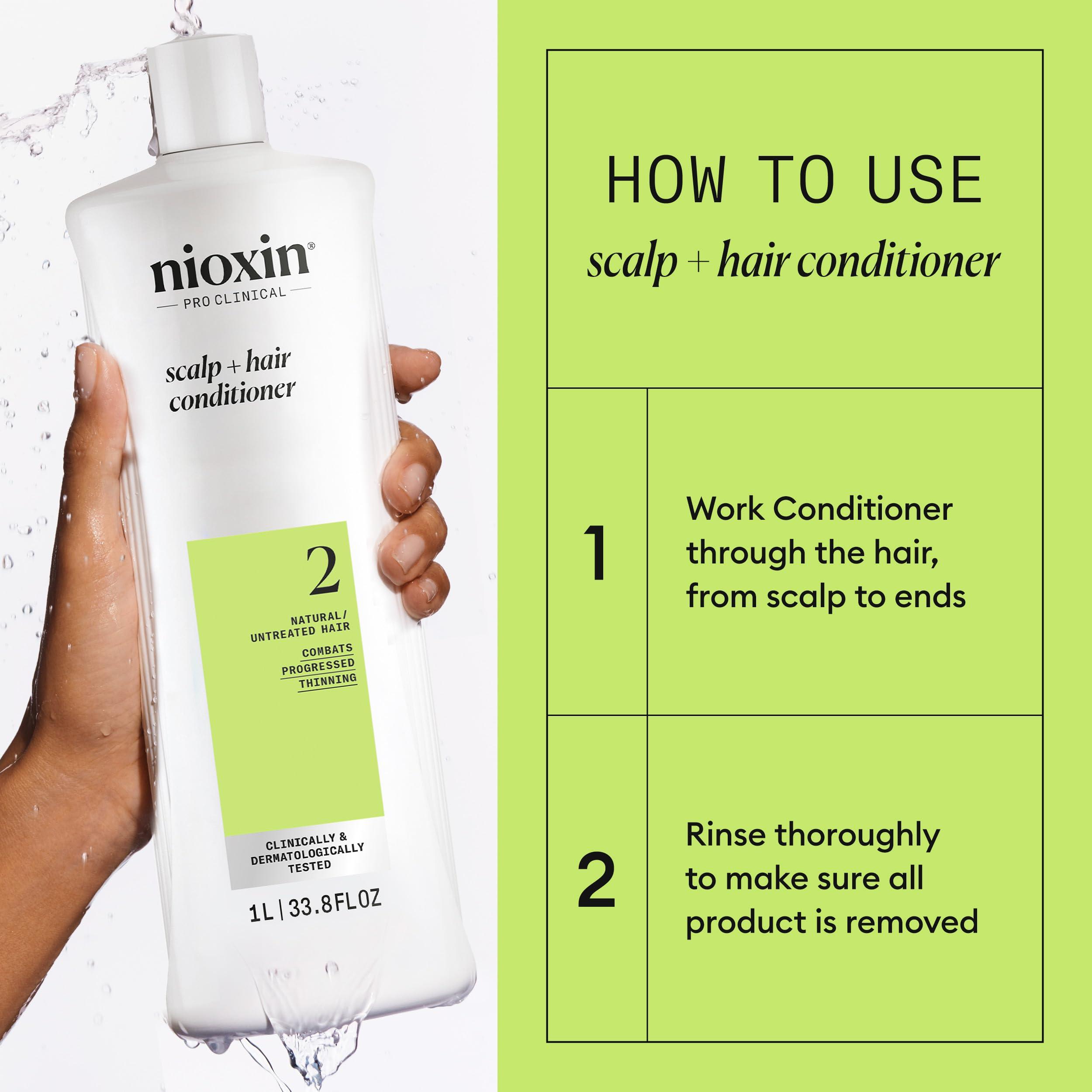 nioxin®
PRO CLINICAL

scalp + hair conditioner

2

NATURAL/ UNTREATED HAIR

COMBATS PROGRESSED THINNING

CLINICALLY & DERMATOLOGICALLY TESTED

1L | 33.8 FL OZ

HOW TO USE
scalp + hair conditioner

1 Work Conditioner through the hair, from scalp to ends

2 Rinse thoroughly to make sure all product is removed