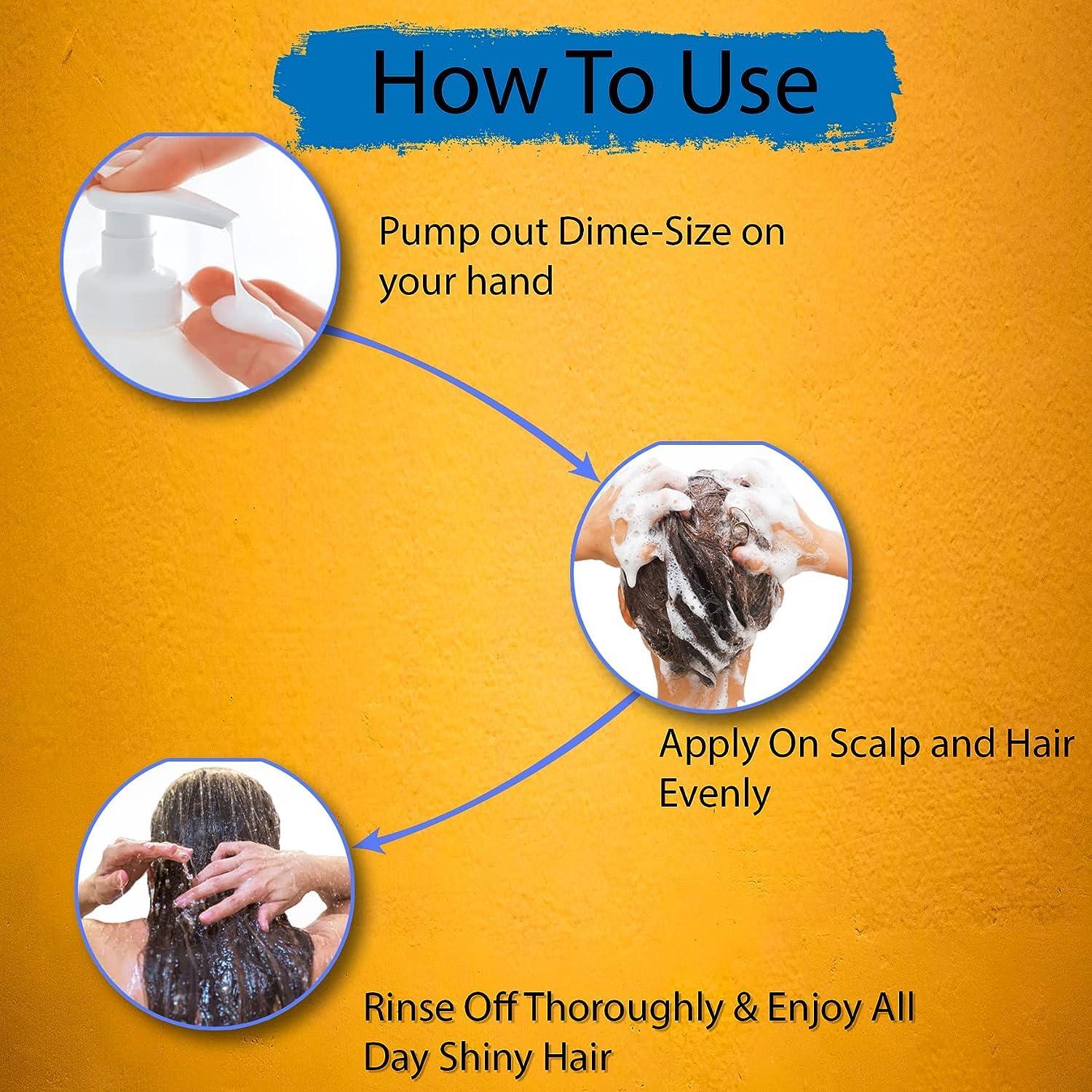 How To Use

Pump out Dime-Size on your hand

Apply On Scalp and Hair Evenly

Rinse Off Thoroughly & Enjoy All Day Shiny Hair